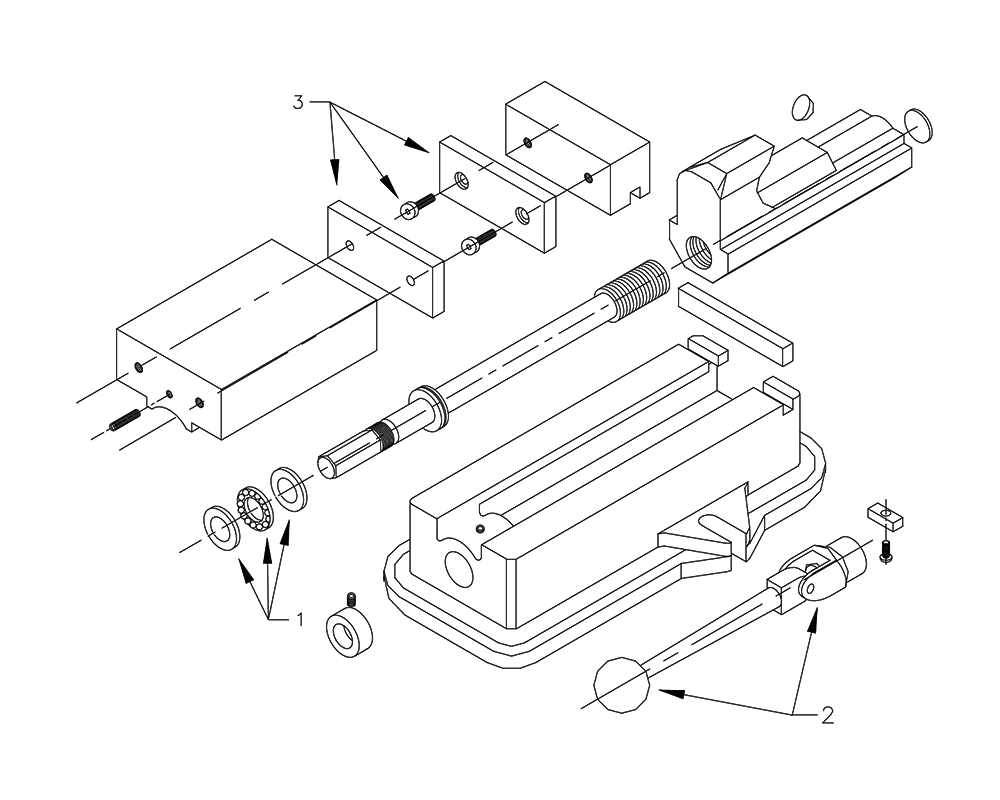 3
1
2