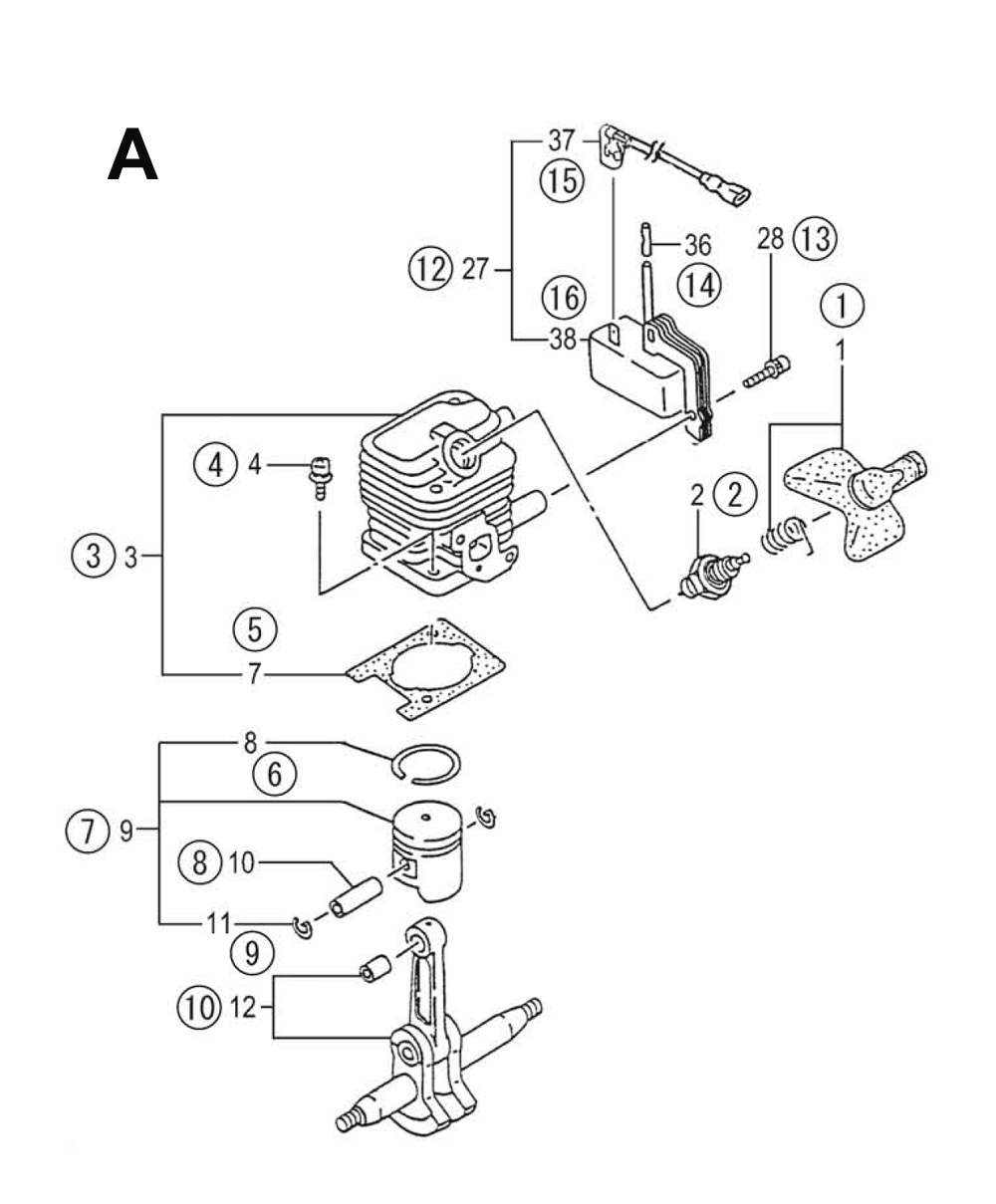 A

37
⑮
⑫ 27
36
⑭
28 ⑬
⑯
38
①
1
④ 4
2 ②
③ 3
⑤
7
8
⑥
⑦ 9
⑧ 10
11
⑨
⑩ 12