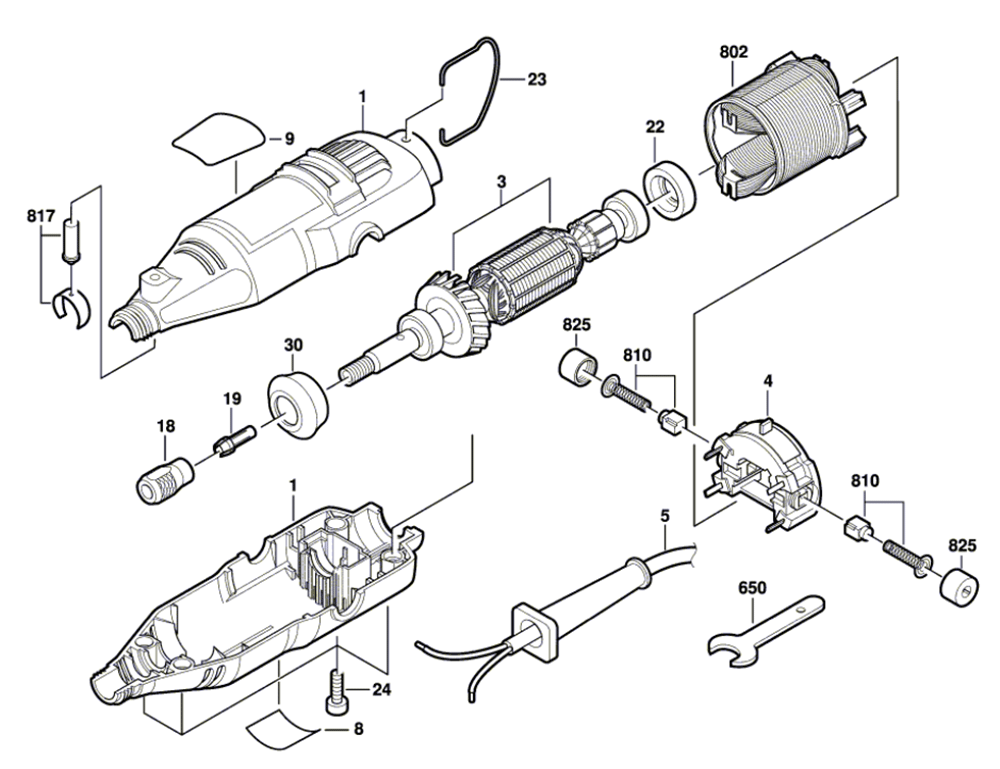 802
23
1
22
9
3
817
825
810
30
4
19
18
810
1
5
825
650
24
8