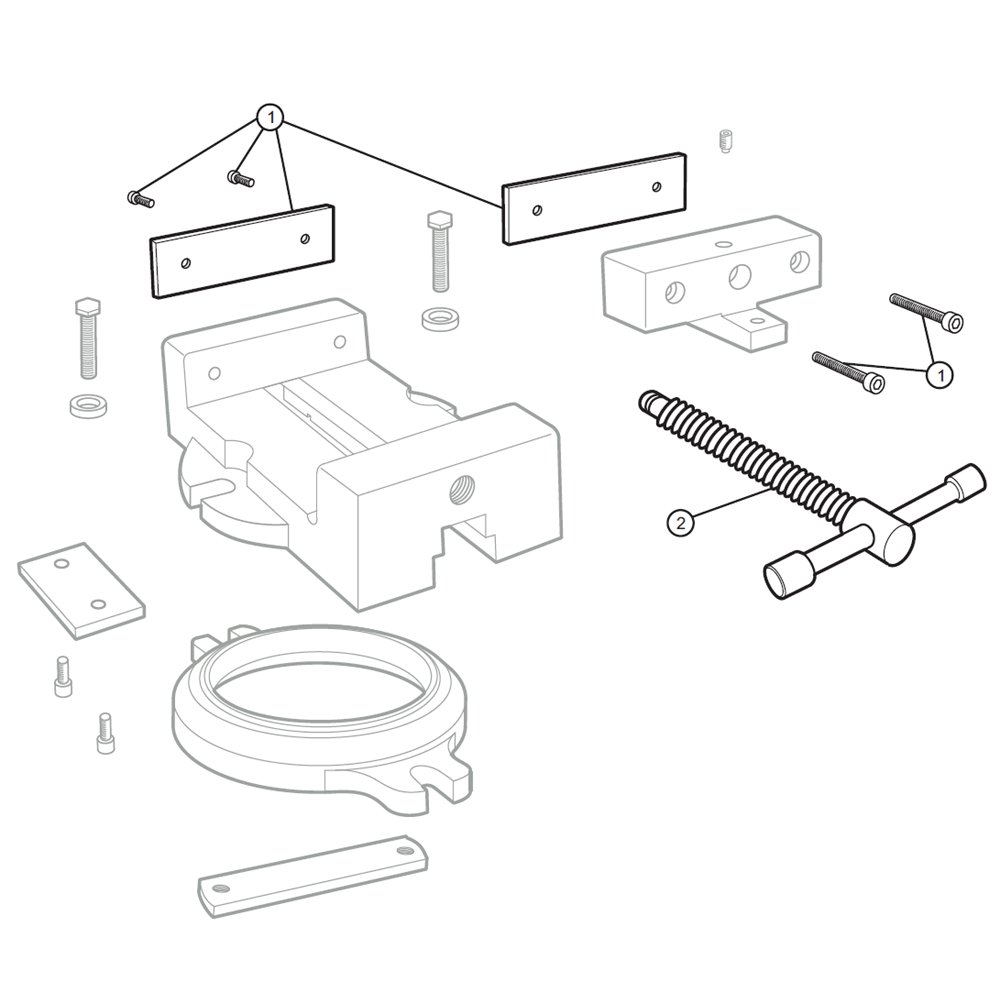 1
1
2