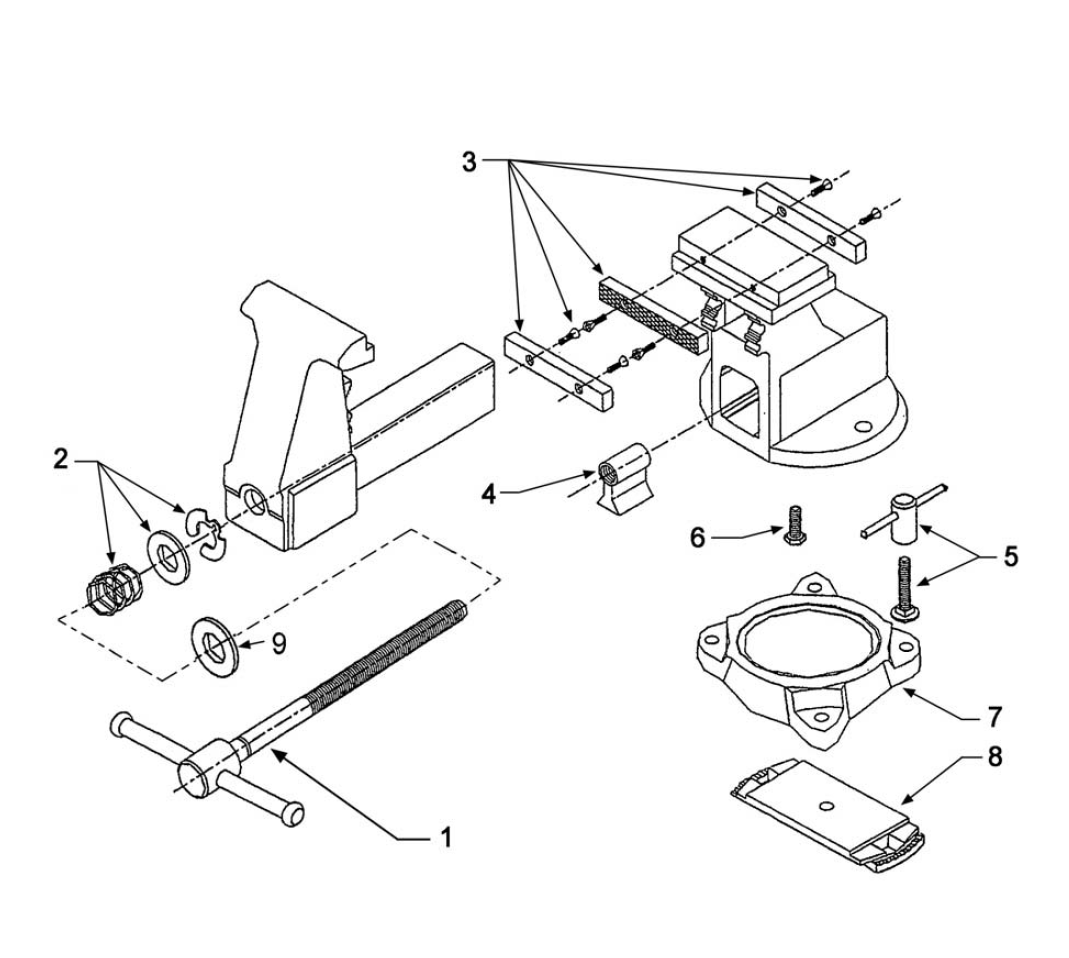 3
2
4
6
5
9
7
8
1