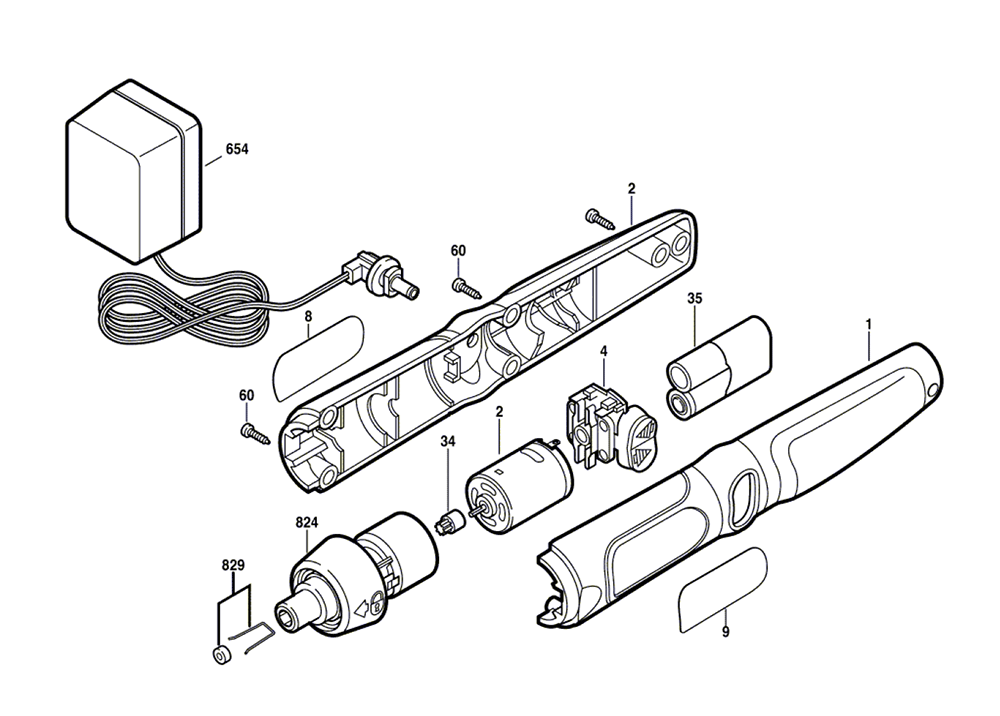 654
2
60
8
35
1
4
60
2
34
824
829
9