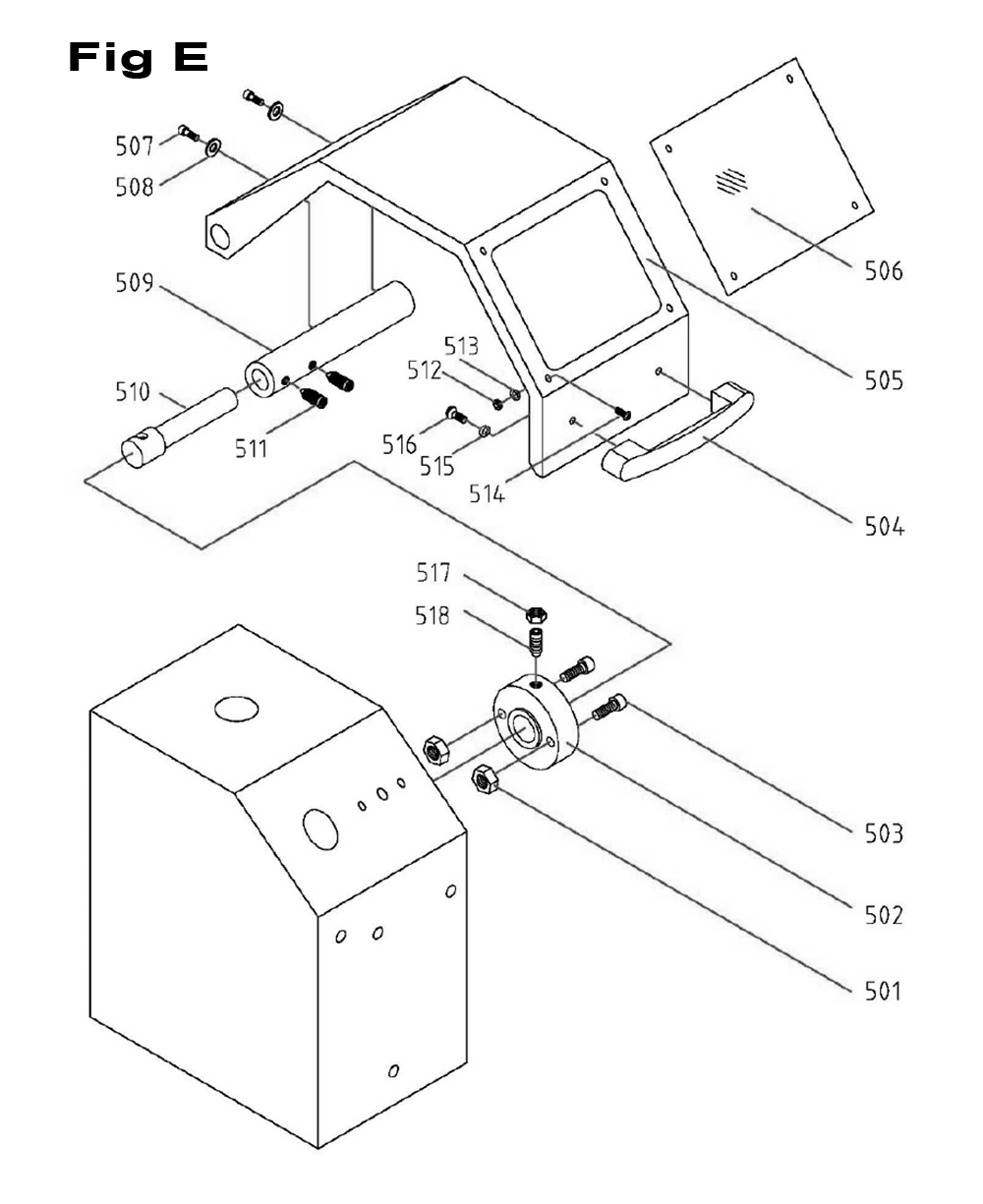 Fig E

507
508
509
510
511
513
512
516
515
514
506
505
504
517
518
503
502
501