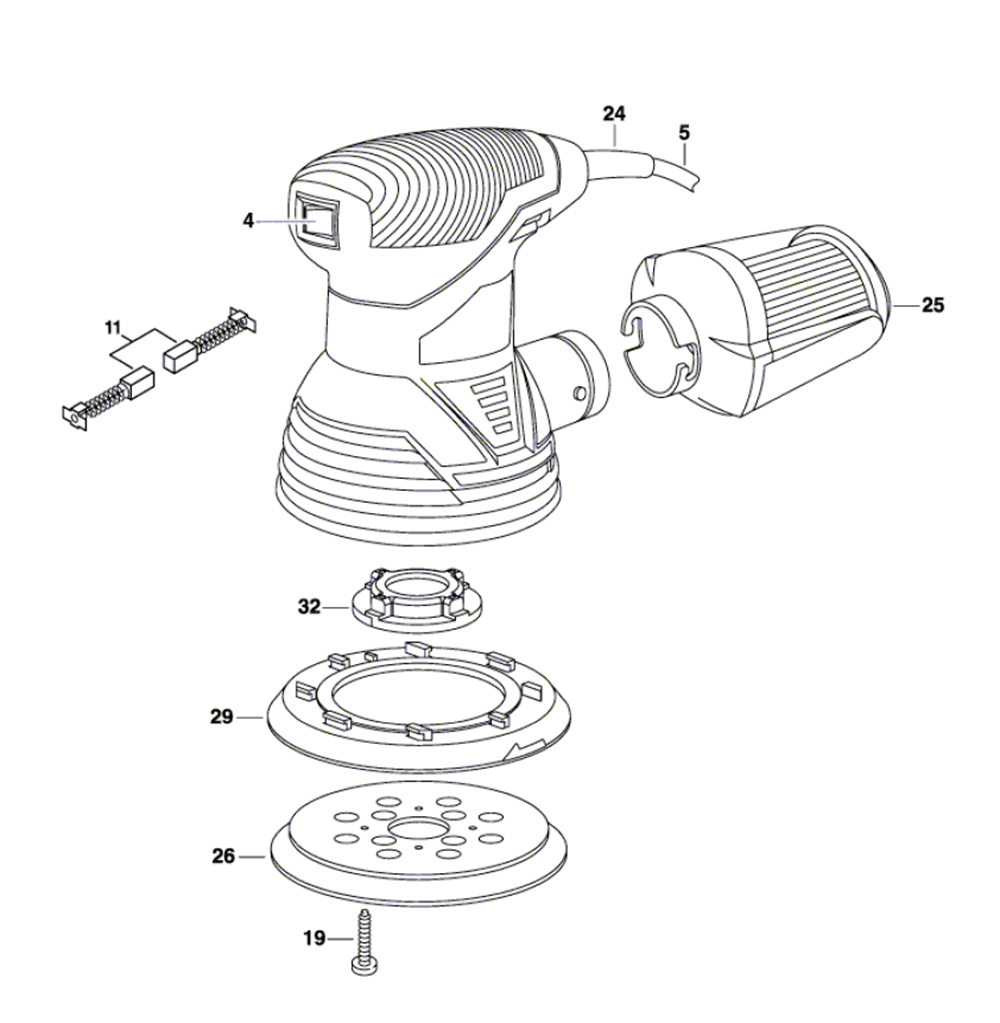 24
5
4
25
11
32
29
26
19