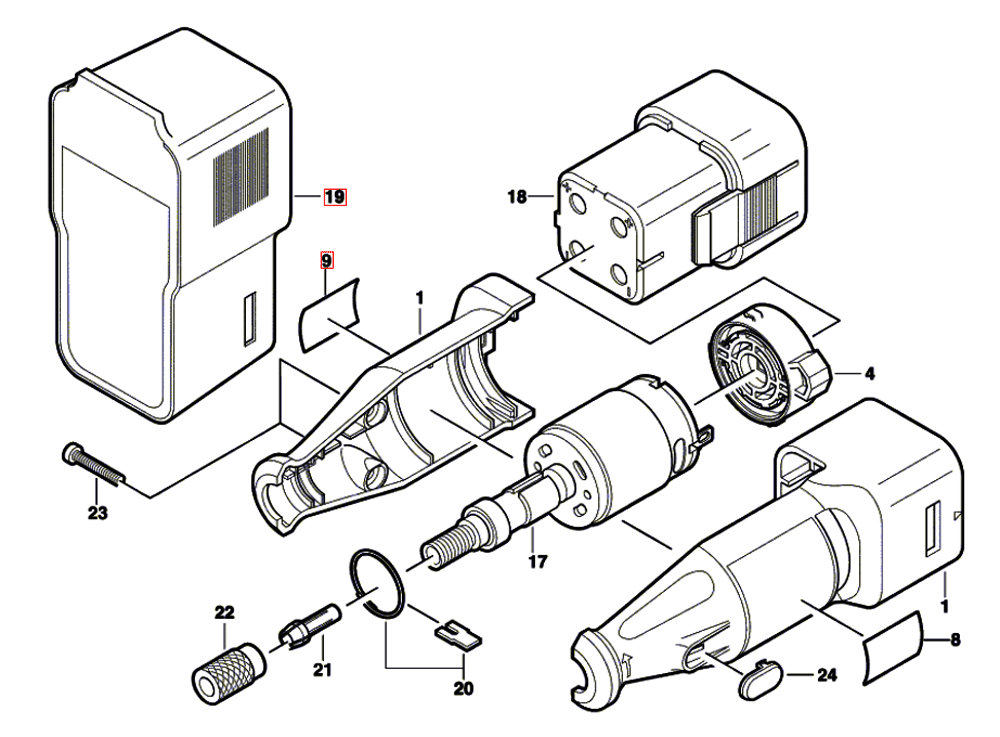 19
18
9
1
4
23
17
1
22
21
20
24
8