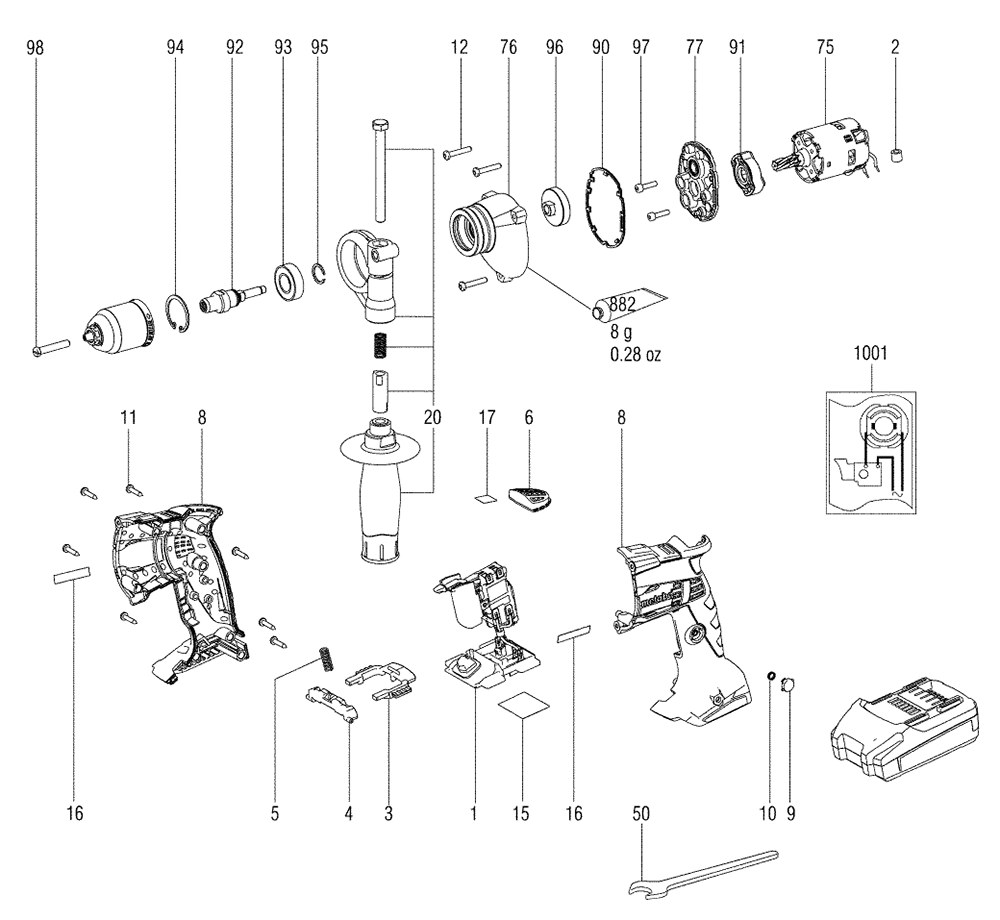 98 94 92 93 95 12 76 96 90 97 77 91 75 2

882
8 g
0.28 oz

1001

11 8 20 17 6 8

16 5 4 3 1 15 16 10 9

50