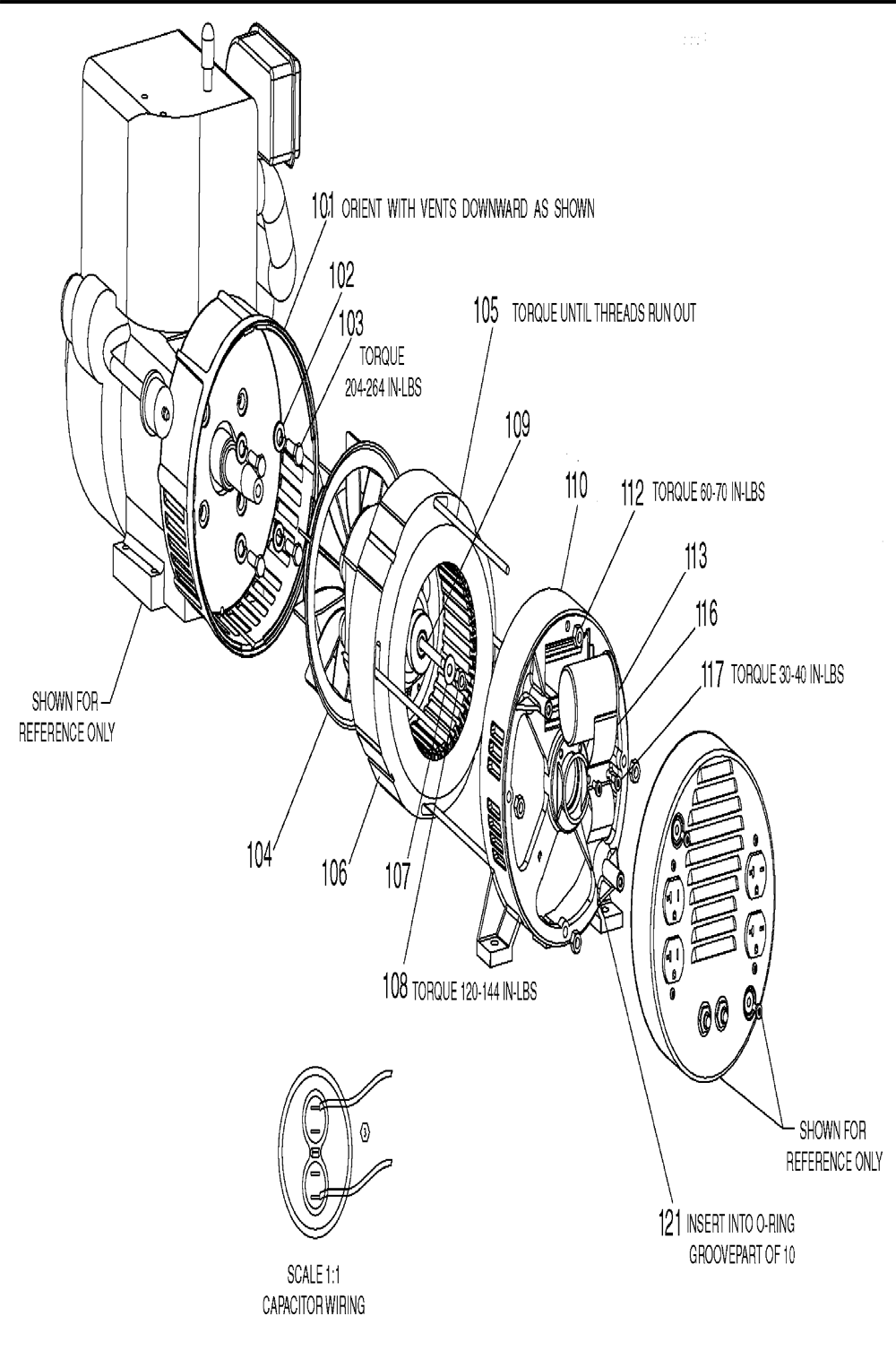 101 ORIENT WITH VENTS DOWNWARD AS SHOWN

102

103

TORQUE 204-264 IN-LBS

105 TORQUE UNTIL THREADS RUN OUT

109

110

112 TORQUE 60-70 IN-LBS

113

116

117 TORQUE 30-40 IN-LBS

SHOWN FOR REFERENCE ONLY

104

106

107

108 TORQUE 120-144 IN-LBS

SHOWN FOR REFERENCE ONLY

121 INSERT INTO O-RING GROOVEPART OF 10

SCALE 1:1
CAPACITOR WIRING