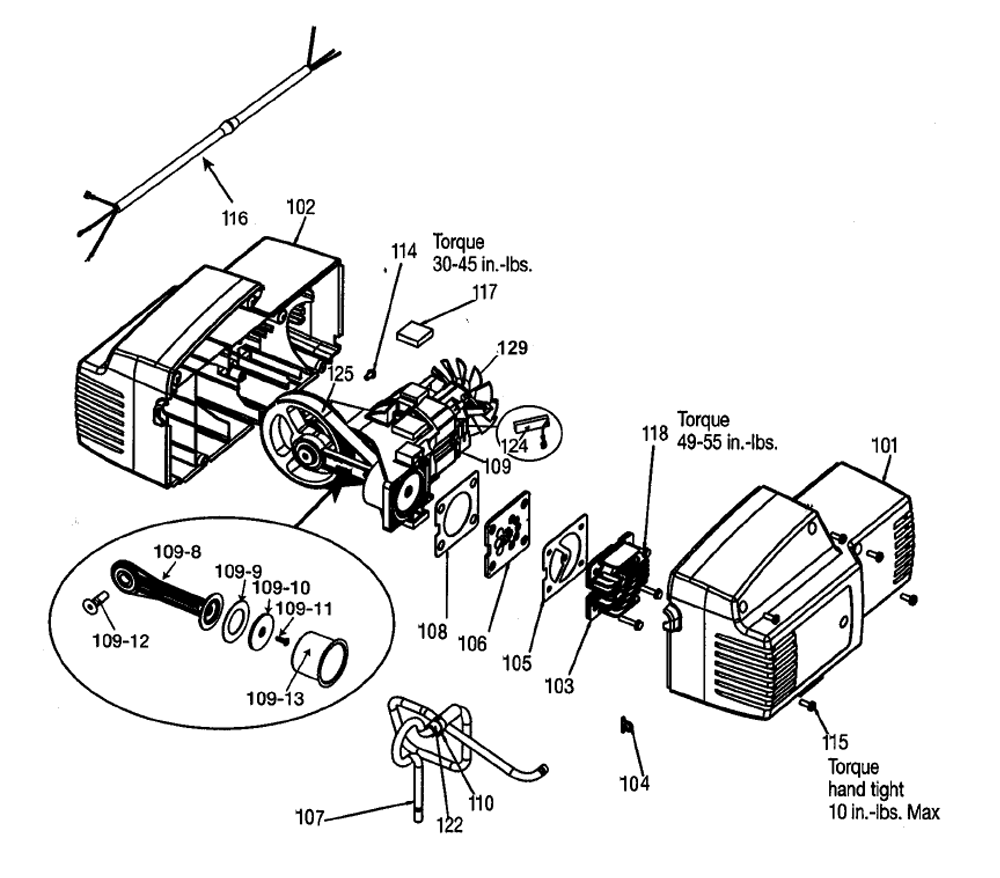 116
102
114
Torque
30-45 in.-lbs.
117
129
125
124
109
118
Torque
49-55 in.-lbs.
101
109-8
109-9
109-10
109-11
109-12
109-13
108
106
105
103
104
115
Torque
hand tight
10 in.-lbs. Max
107
122
110