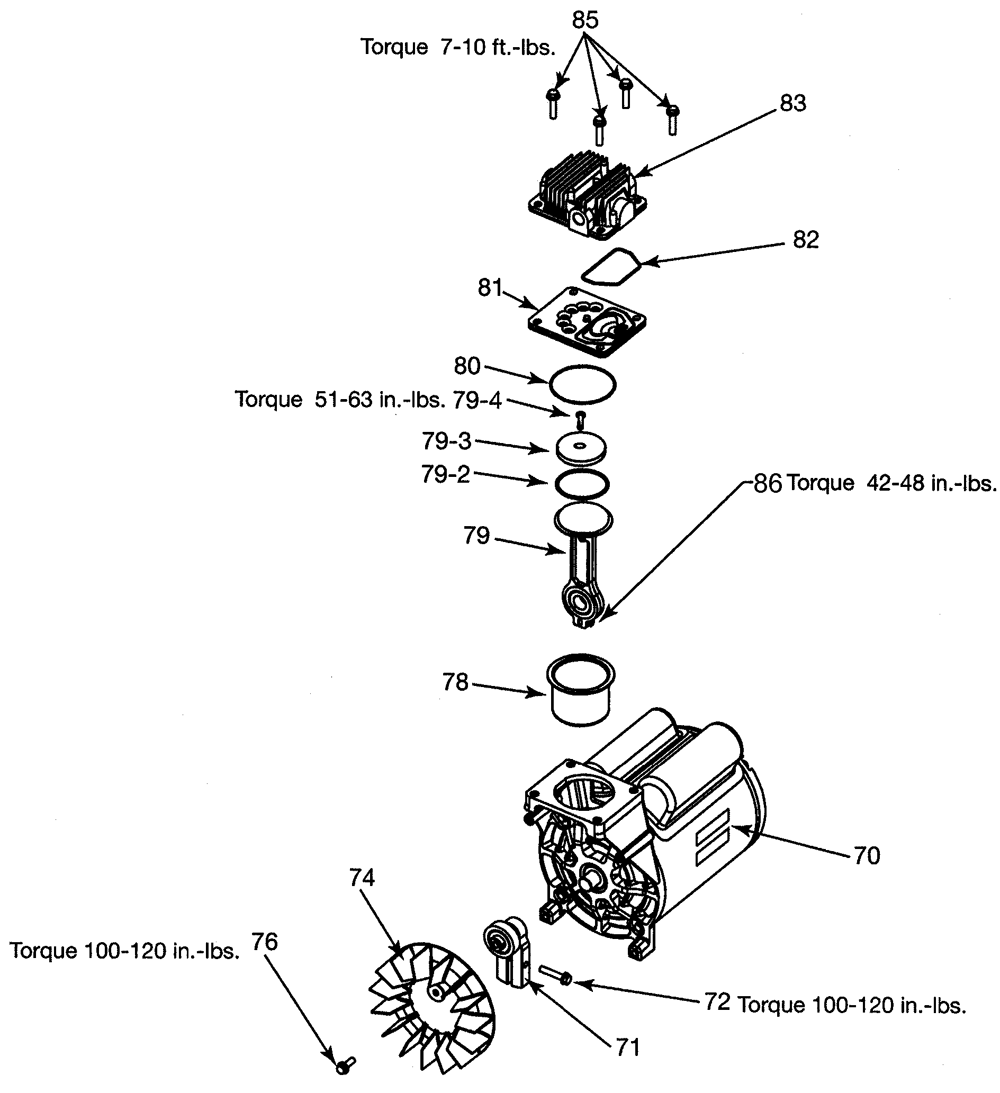 85
Torque 7-10 ft.-lbs.
83
82
81
80
Torque 51-63 in.-lbs. 79-4
79-3
79-2
86 Torque 42-48 in.-lbs.
79
78
70
74
Torque 100-120 in.-lbs. 76
72 Torque 100-120 in.-lbs.
71