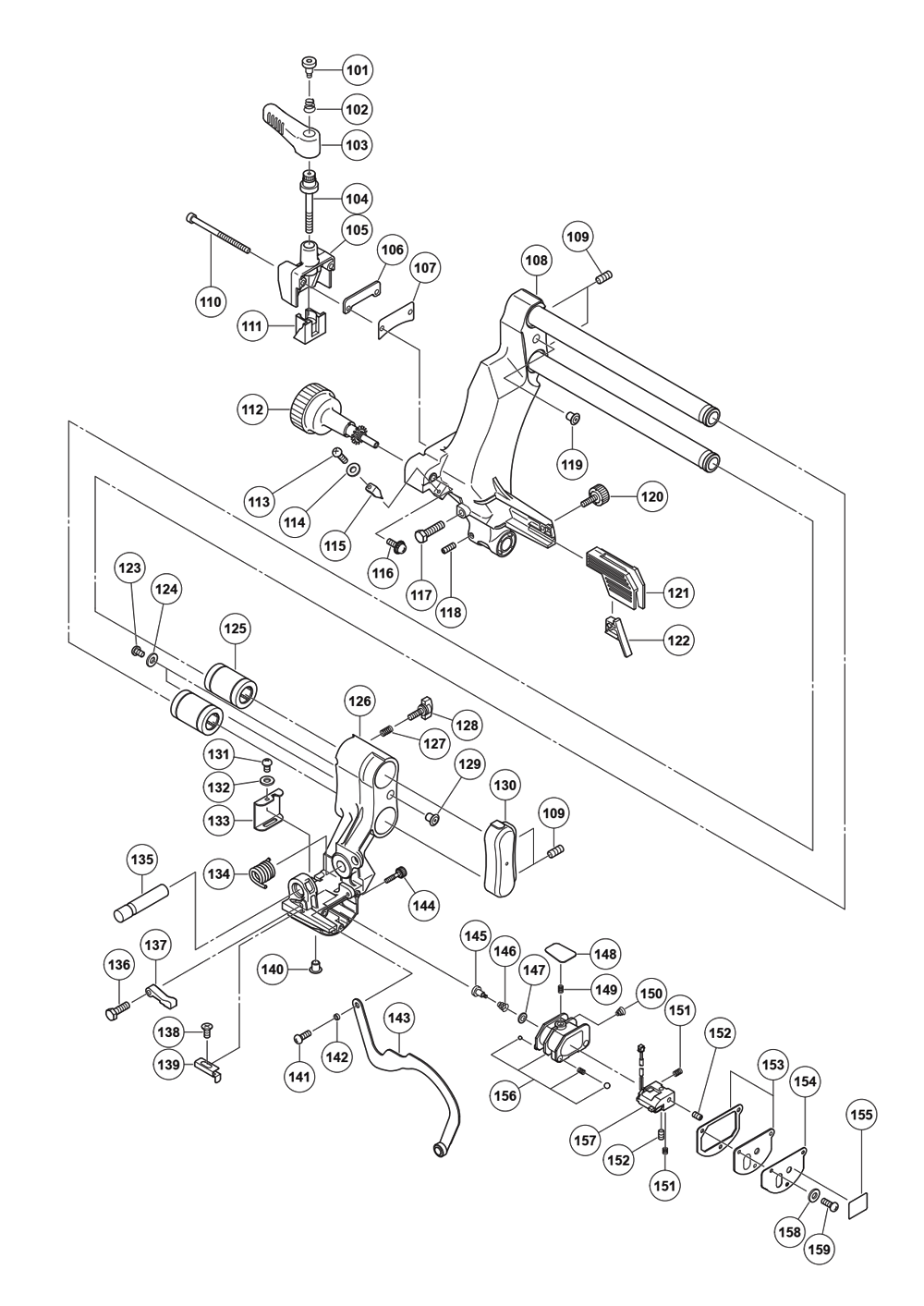 101
102
103
104
105
106
107
108
109
110
111
112
113
114
115
116
117
118
119
120
121
122
123
124
125
126
127
128
129
130
109
131
132
133
134
135
136
137
138
139
140
141
142
143
144
145
146
147
148
149
150
151
152
153
154
155
156
157
152
151
158
159