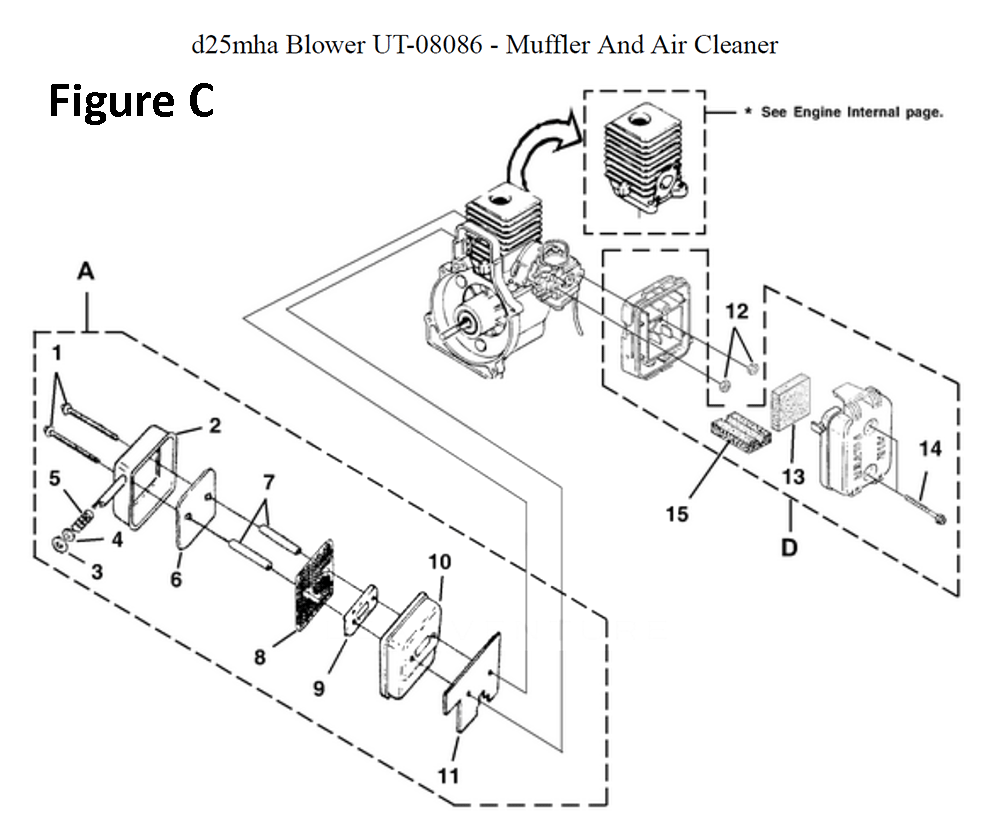 d25mha Blower UT-08086 - Muffler And Air Cleaner

Figure C

* See Engine Internal page.

A

1
2
5
4
3
6
7
8
9
10
11
12
13
14
15
D