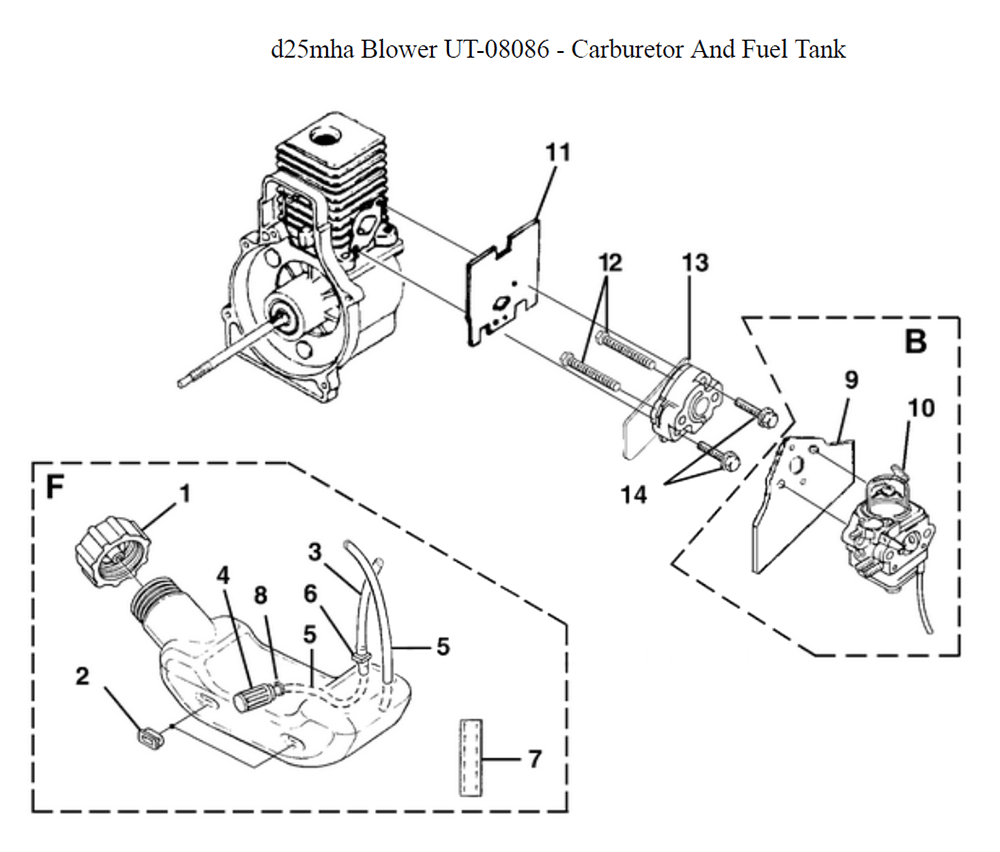 d25mha Blower UT-08086 - Carburetor And Fuel Tank

11
12
13
B
9
10
14
F
1
3
4
8
6
5
5
2
7