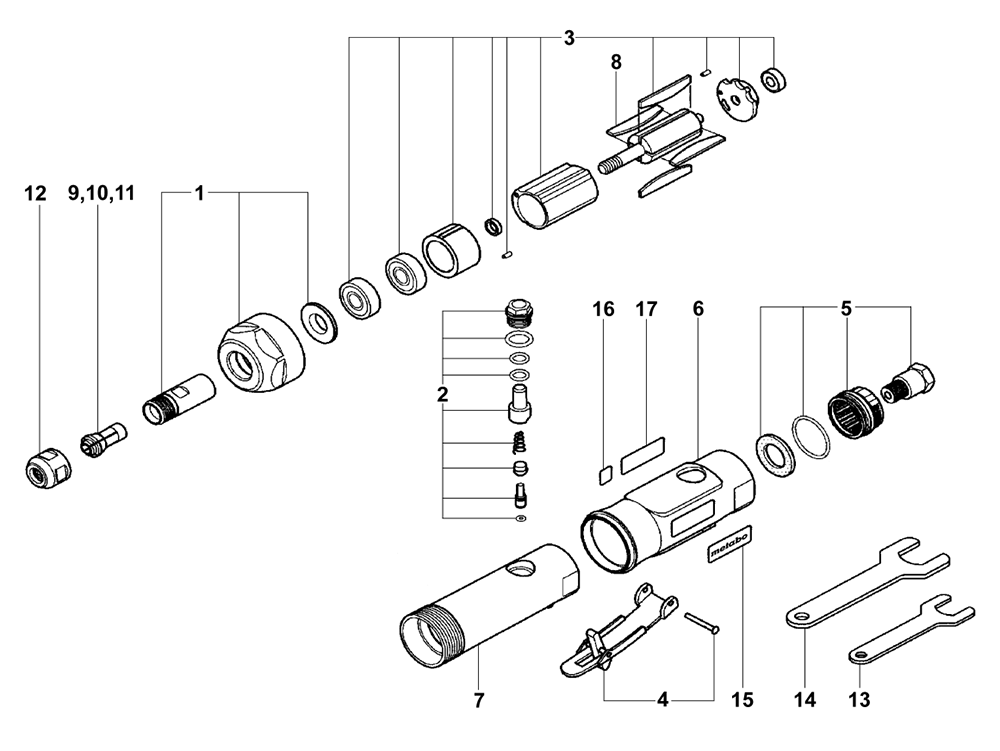 3
8
12
9,10,11
1
16
17
6
5
2
metabo
7
4
15
14
13