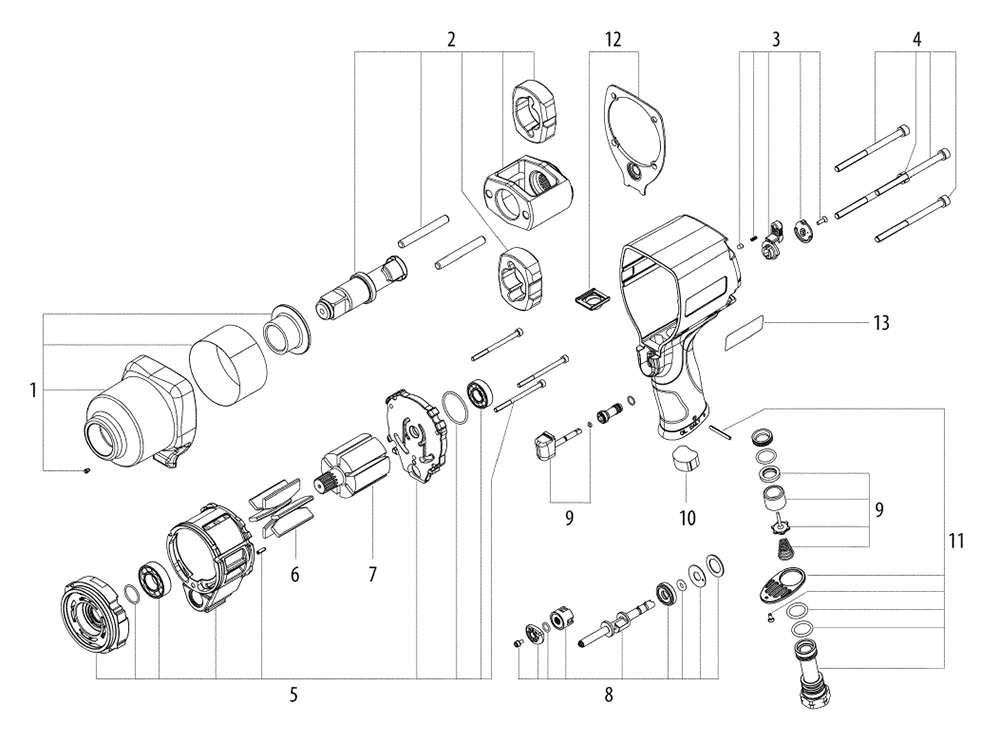 2
12
3
4
13
1
9
10
9
11
6
7
5
8