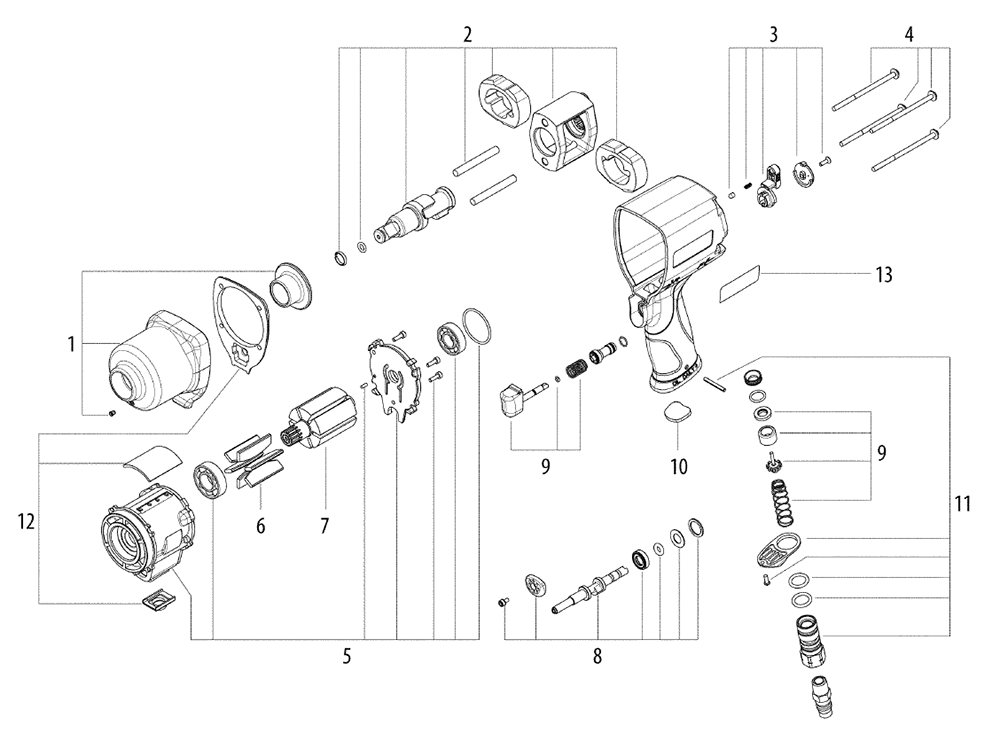 2
3
4
13
1
9
10
9
11
12
6
7
5
8