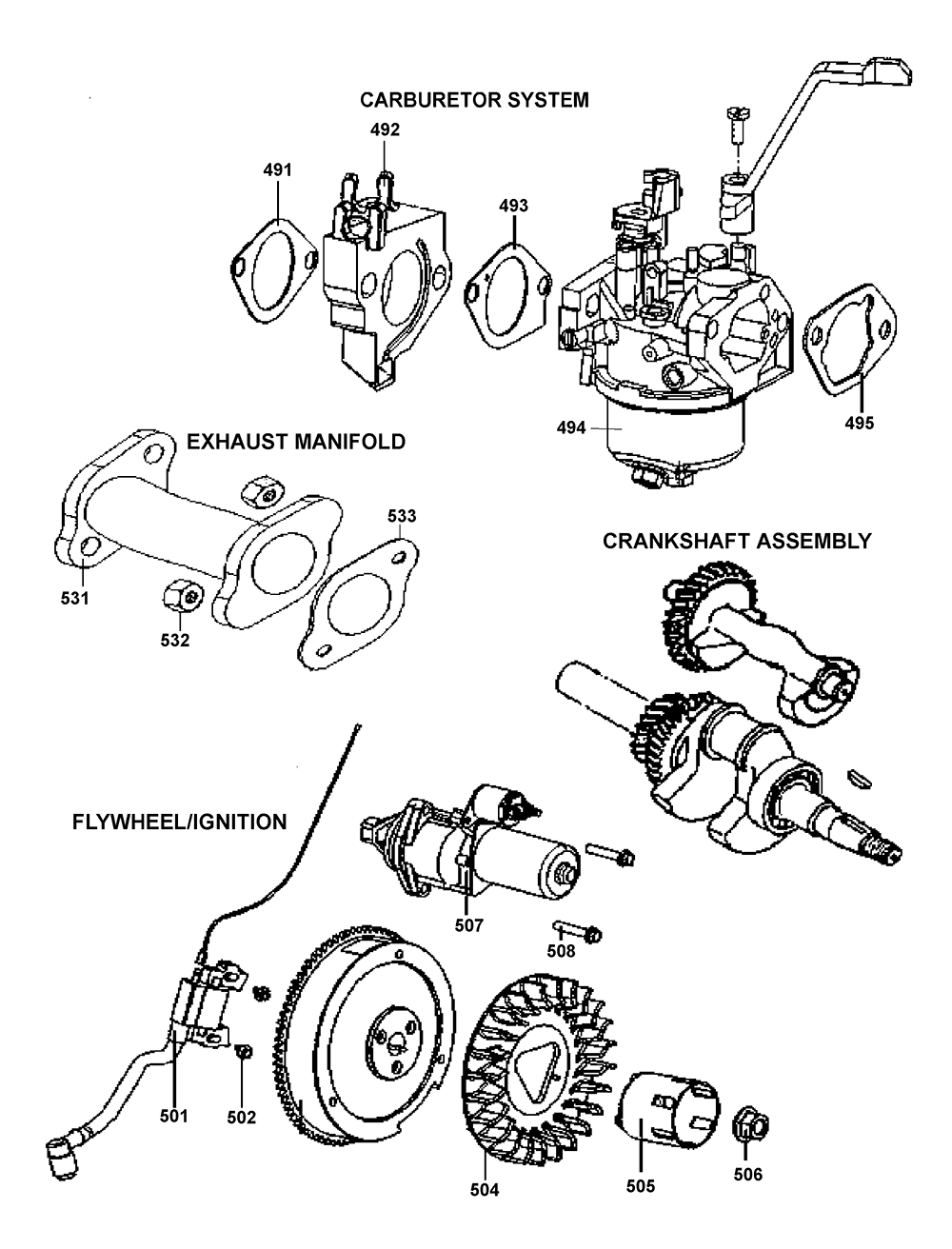 CARBURETOR SYSTEM
492
491
493
494
495
EXHAUST MANIFOLD
533
531
532
CRANKSHAFT ASSEMBLY
FLYWHEEL/IGNITION
507
508
501
502
504
505
506