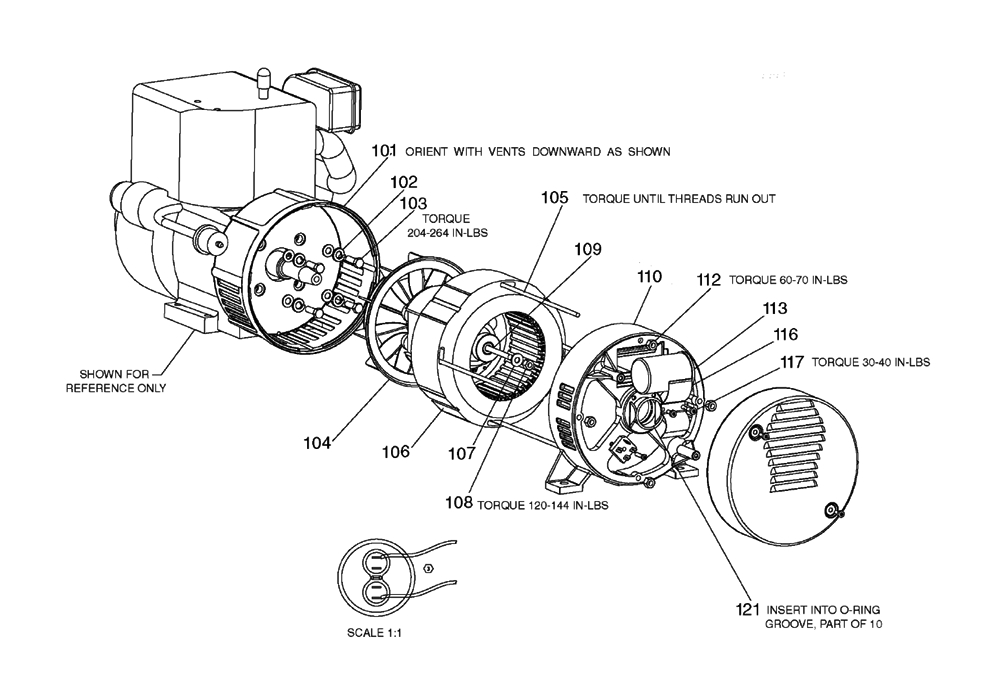 101 ORIENT WITH VENTS DOWNWARD AS SHOWN

102

103

TORQUE 204-264 IN-LBS

105 TORQUE UNTIL THREADS RUN OUT

109

110

112 TORQUE 60-70 IN-LBS

113

116

117 TORQUE 30-40 IN-LBS

SHOWN FOR REFERENCE ONLY

104

106

107

108 TORQUE 120-144 IN-LBS

SCALE 1:1

121 INSERT INTO O-RING GROOVE, PART OF 10