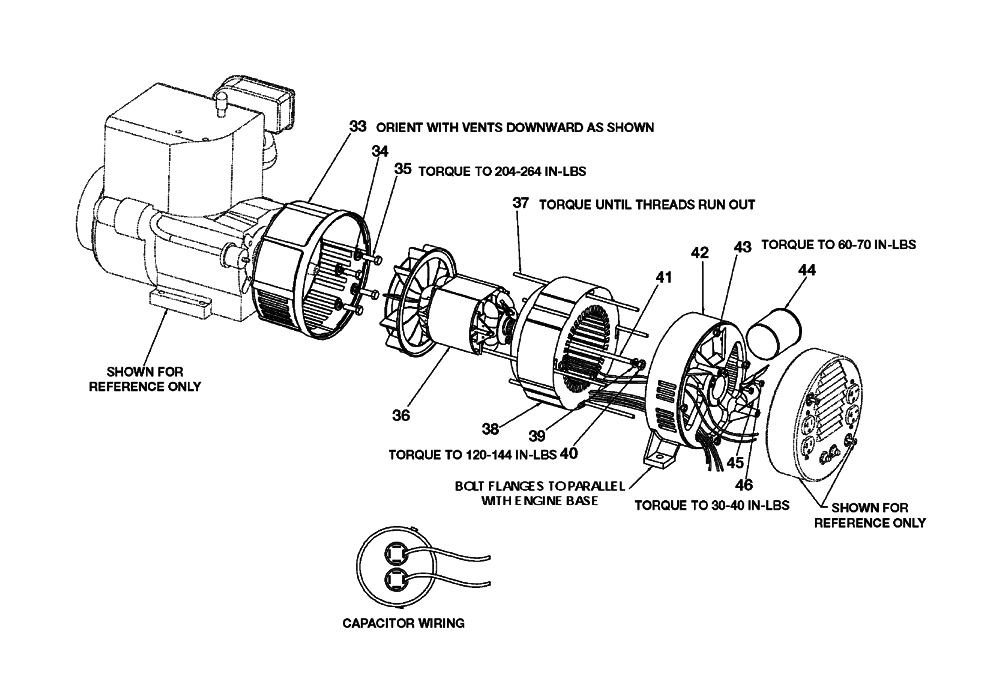 33 ORIENT WITH VENTS DOWNWARD AS SHOWN

34

35 TORQUE TO 204-264 IN-LBS

37 TORQUE UNTIL THREADS RUN OUT

42

43 TORQUE TO 60-70 IN-LBS

44

41

SHOWN FOR REFERENCE ONLY

36

38

39

TORQUE TO 120-144 IN-LBS 40

45

46

BOLT FLANGES TO PARALLEL WITH ENGINE BASE

TORQUE TO 30-40 IN-LBS

SHOWN FOR REFERENCE ONLY

CAPACITOR WIRING