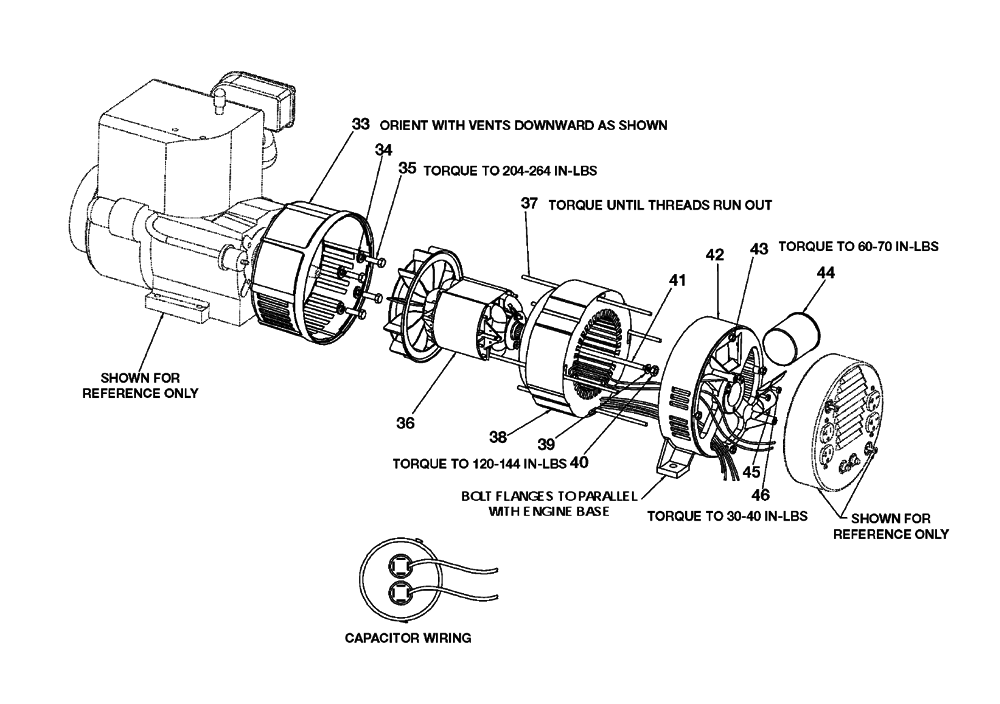 33 ORIENT WITH VENTS DOWNWARD AS SHOWN

34

35 TORQUE TO 204-264 IN-LBS

37 TORQUE UNTIL THREADS RUN OUT

42

43 TORQUE TO 60-70 IN-LBS

44

41

SHOWN FOR REFERENCE ONLY

36

38

39

TORQUE TO 120-144 IN-LBS 40

45

46

BOLT FLANGES TO PARALLEL WITH ENGINE BASE

TORQUE TO 30-40 IN-LBS

SHOWN FOR REFERENCE ONLY

CAPACITOR WIRING