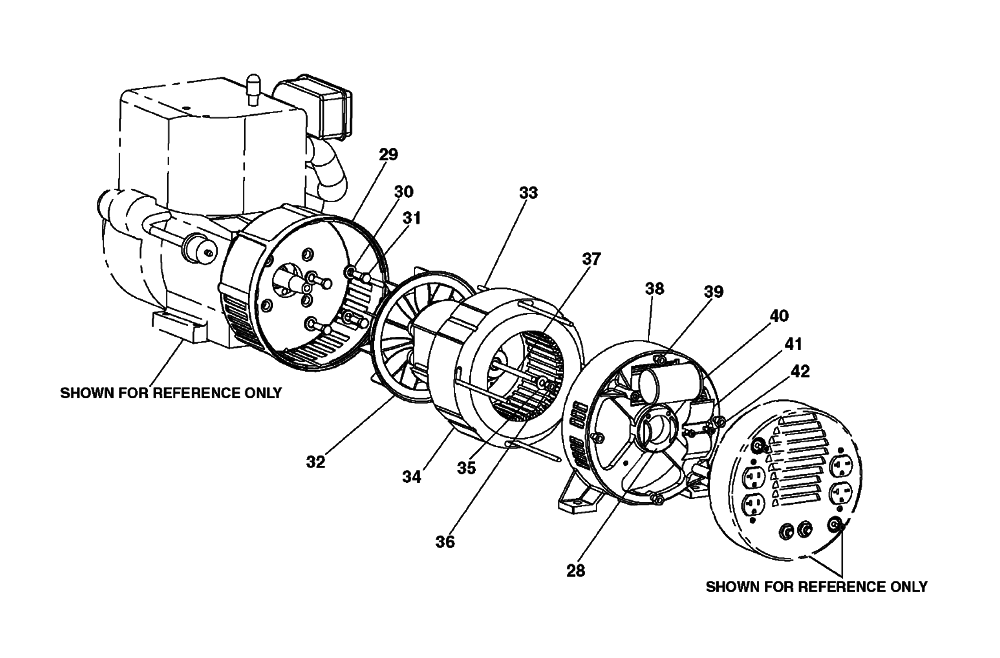 29
30
31
33
37
38
39
40
41
42
SHOWN FOR REFERENCE ONLY
32
34
35
36
28
SHOWN FOR REFERENCE ONLY