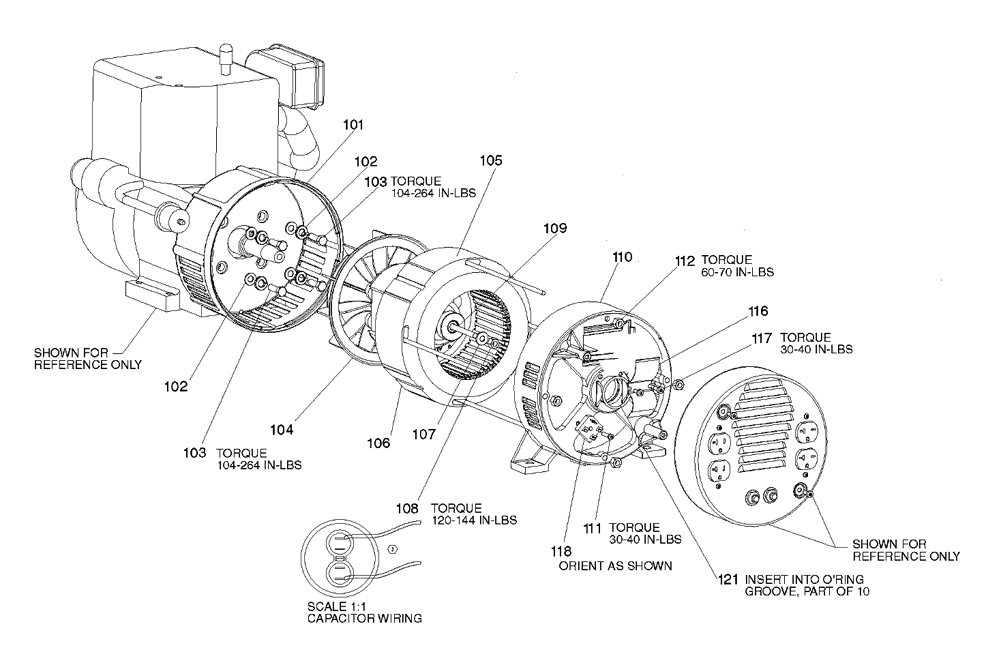 101
102
103 TORQUE
104-264 IN-LBS
105
109
110
112 TORQUE
60-70 IN-LBS
116
117 TORQUE
30-40 IN-LBS
SHOWN FOR
REFERENCE ONLY
102
104
106
107
103 TORQUE
104-264 IN-LBS
108 TORQUE
120-144 IN-LBS
111 TORQUE
30-40 IN-LBS
118
ORIENT AS SHOWN
121 INSERT INTO O'RING
GROOVE, PART OF 10
SHOWN FOR
REFERENCE ONLY
SCALE 1:1
CAPACITOR WIRING