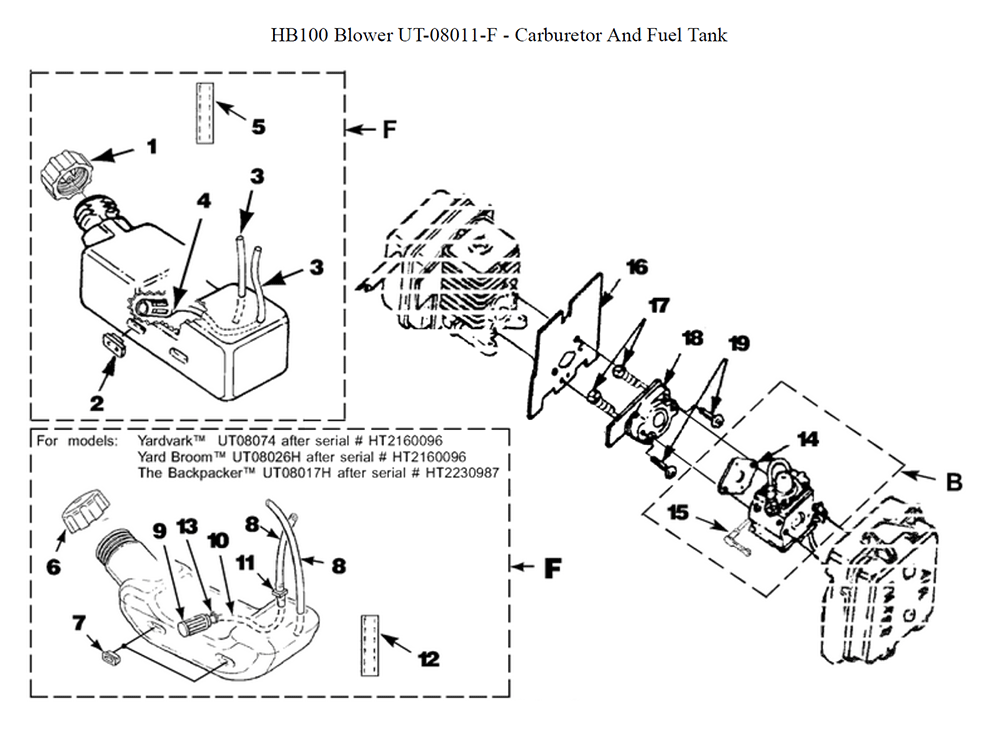 HB100 Blower UT-08011-F - Carburetor And Fuel Tank

5
F
1
3
4
3
2

16
17
18
19
14
B
15

For models: Yardvark™ UT08074 after serial # HT2160096
Yard Broom™ UT08026H after serial # HT2160096
The Backpacker™ UT08017H after serial # HT2230987

6
9
13
10
8
11
8
F
7
12