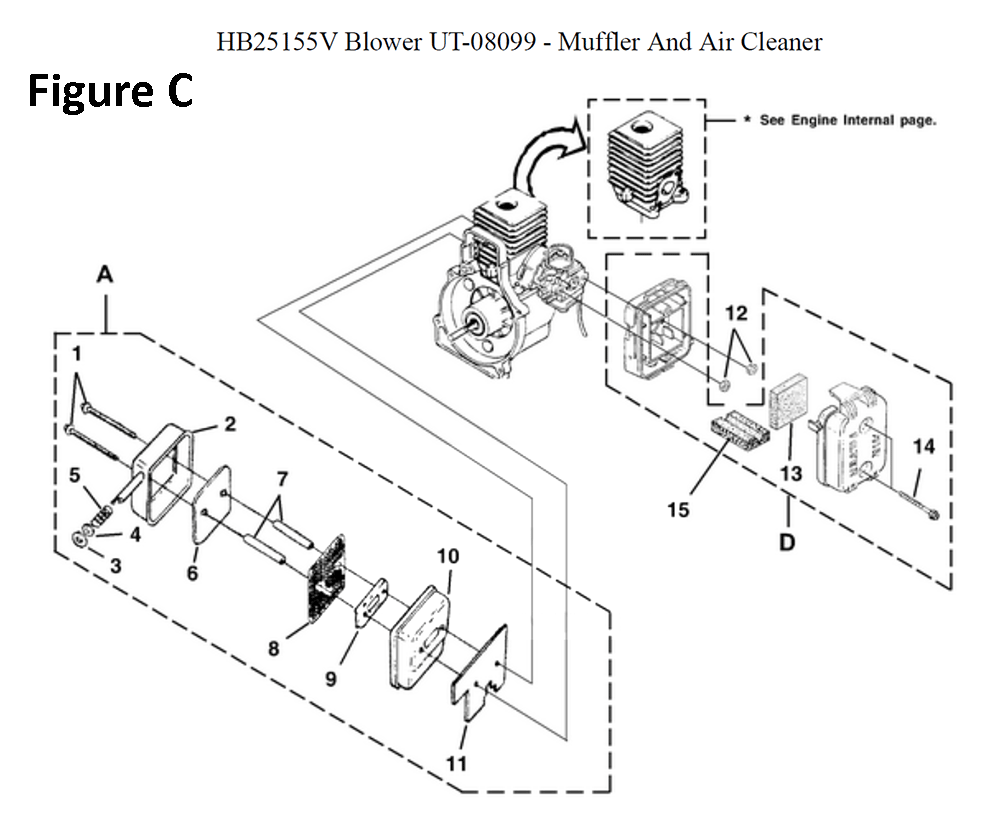 HB25155V Blower UT-08099 - Muffler And Air Cleaner

Figure C

* See Engine Internal page.

A
1
2
5
4
3
6
7
8
9
10
11
12
13
14
15
D