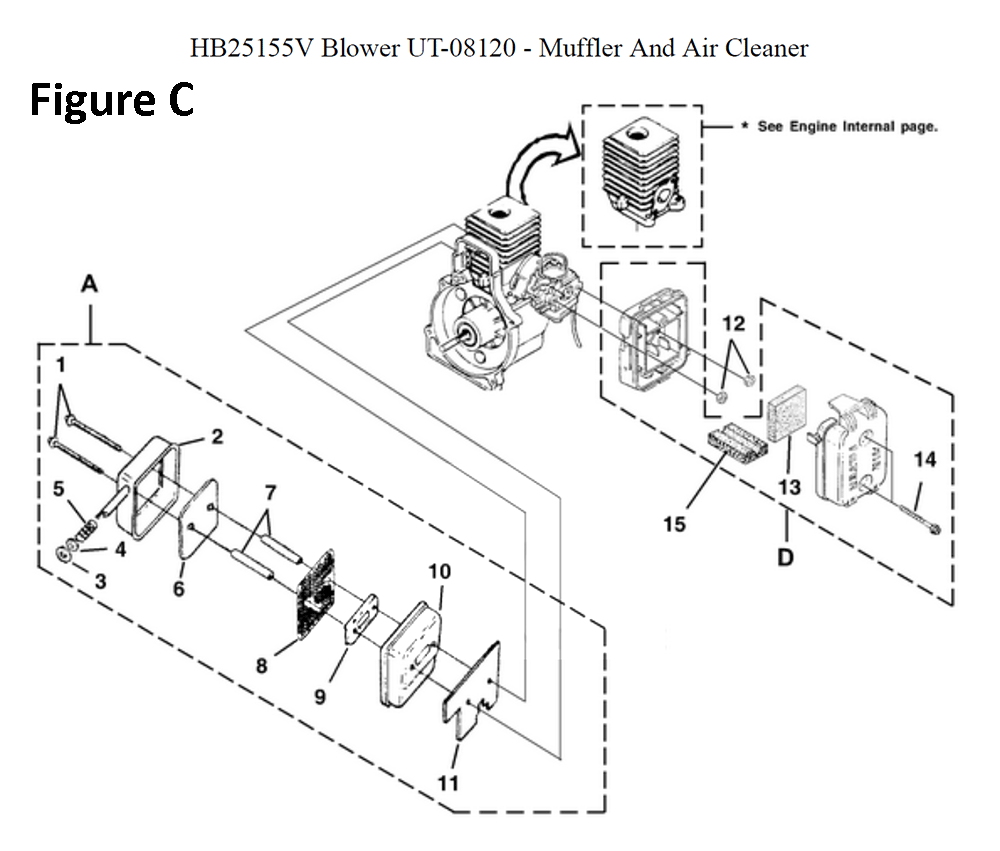 HB25155V Blower UT-08120 - Muffler And Air Cleaner

Figure C

* See Engine Internal page.

A

1

2

5

4

3

6

7

8

9

10

11

12

13

14

15

D