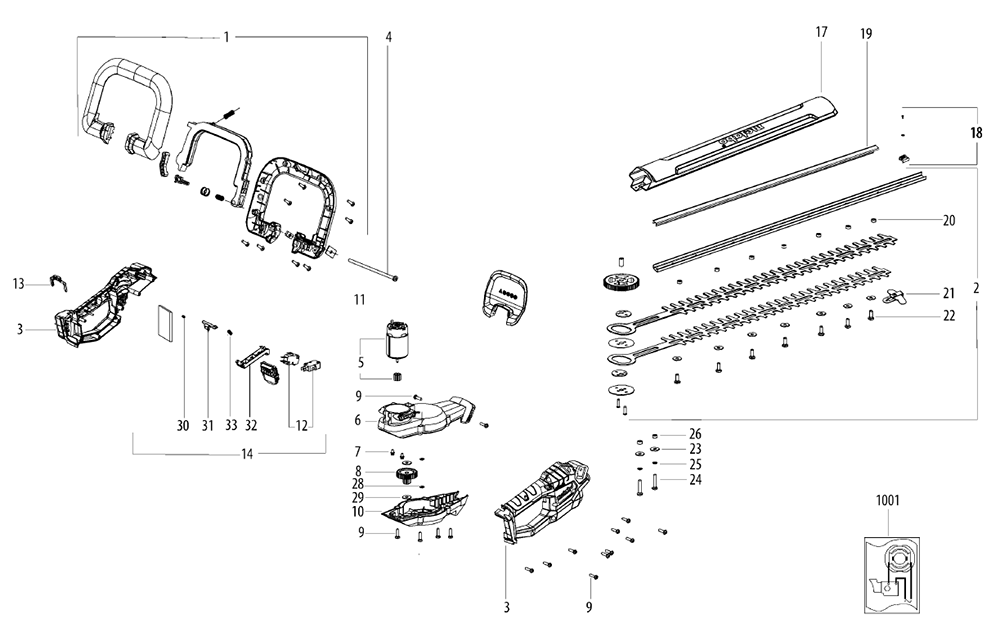 1
4
17
19
18
20
2
21
22
13
3
11
5
9
6
30
31
33
32
12
14
7
8
28
29
10
9
26
23
25
24
3
9
1001