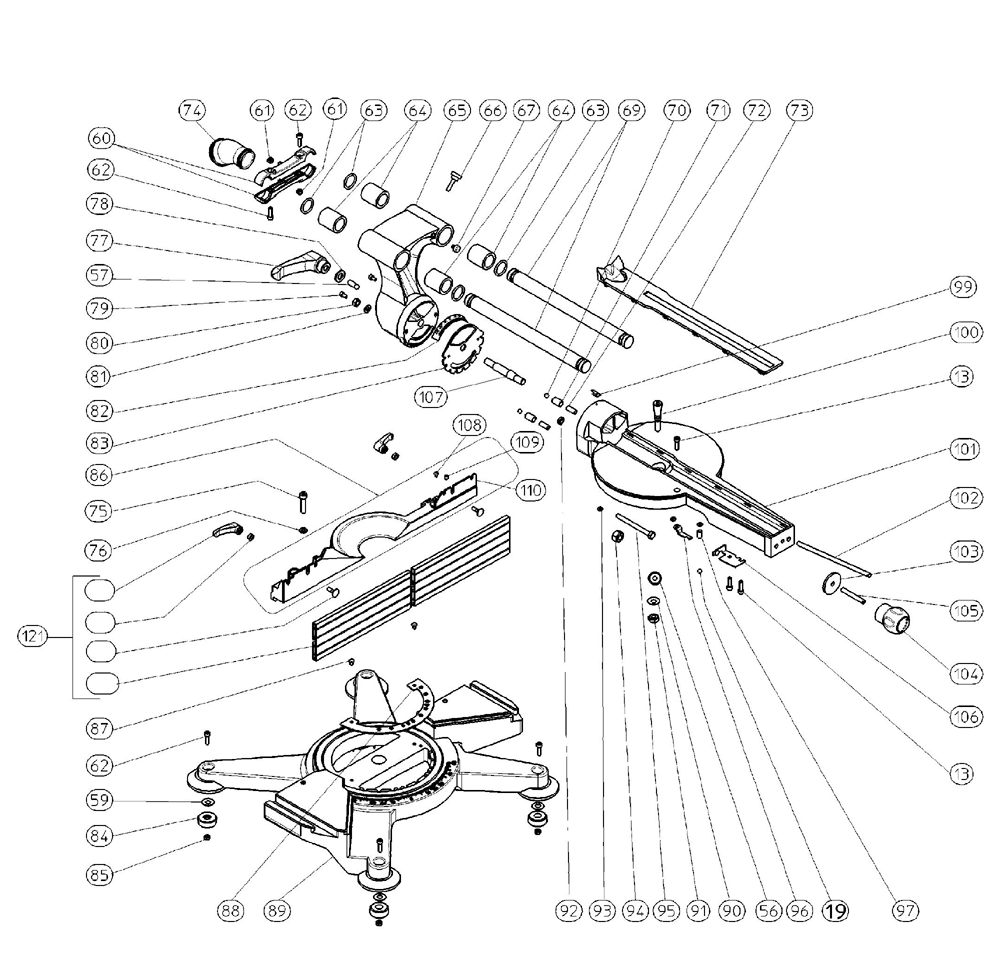 74 61 62 61 63 64 65 66 67 64 63 69 70 71 72 73
60
62
78
77
57
79
80
81
82
83
86
75
76
121
87
62
59
84
85
107
108
109
110
99
100
13
101
102
103
105
104
106
13
88 89 92 93 94 95 91 90 56 96 19 97