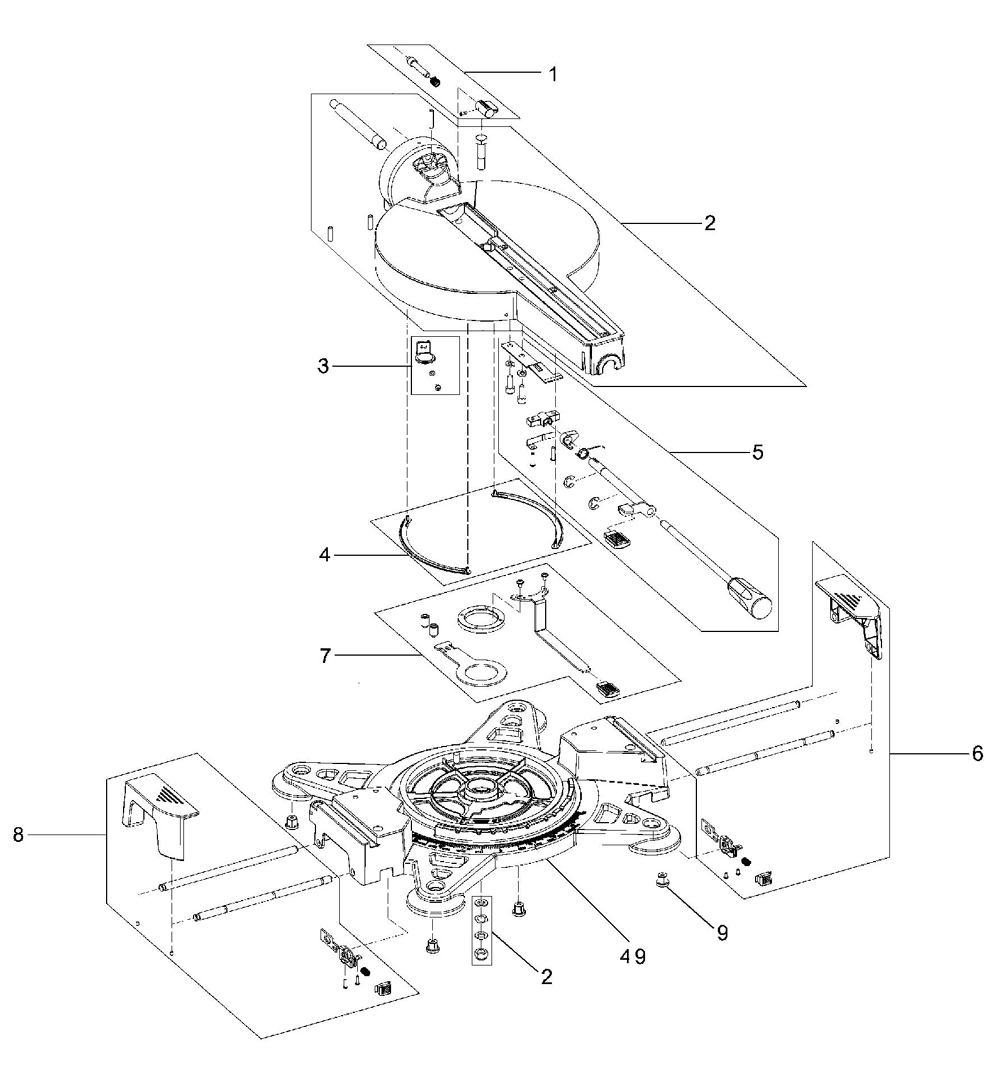 1
2
3
5
4
7
6
8
9
49
2