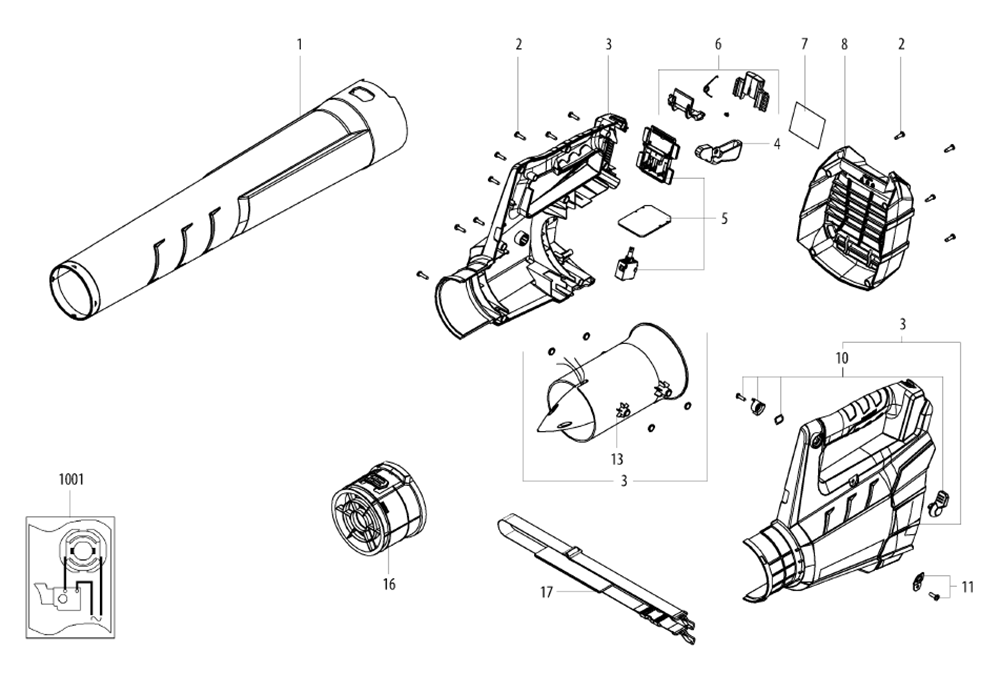 1
2
3
6
7
8
2
4
5
3
10
13
3
1001
16
17
11