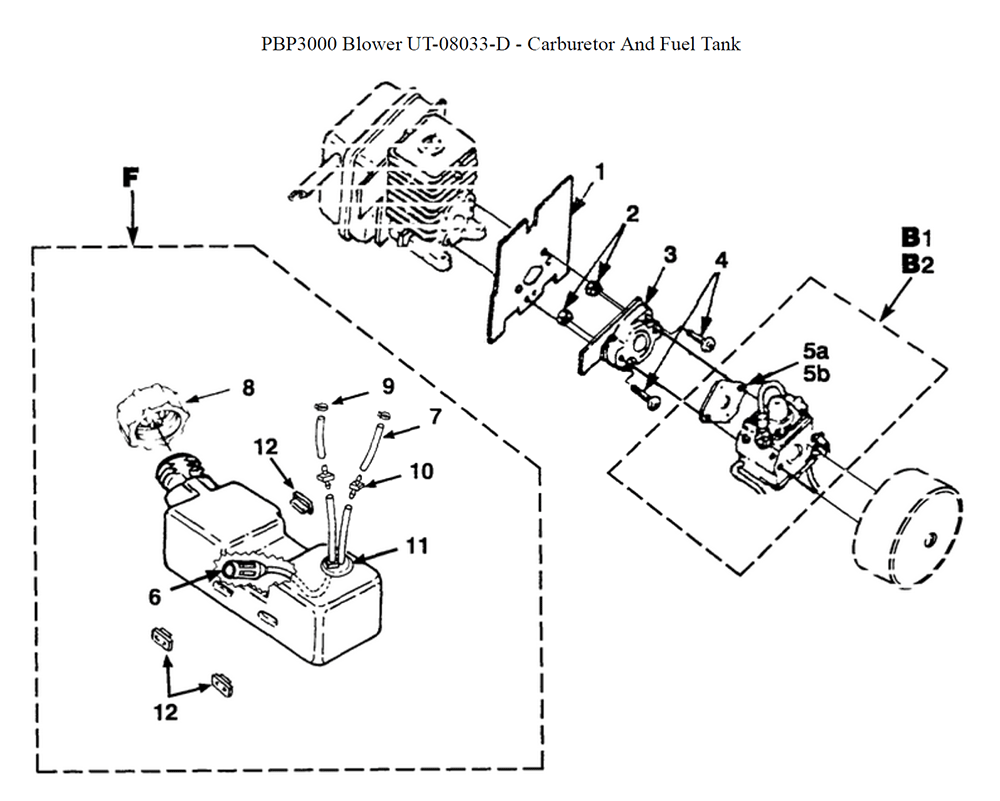 PBP3000 Blower UT-08033-D - Carburetor And Fuel Tank

F

1

2

3

4

B1
B2

5a
5b

8

9

7

12

10

11

6

12