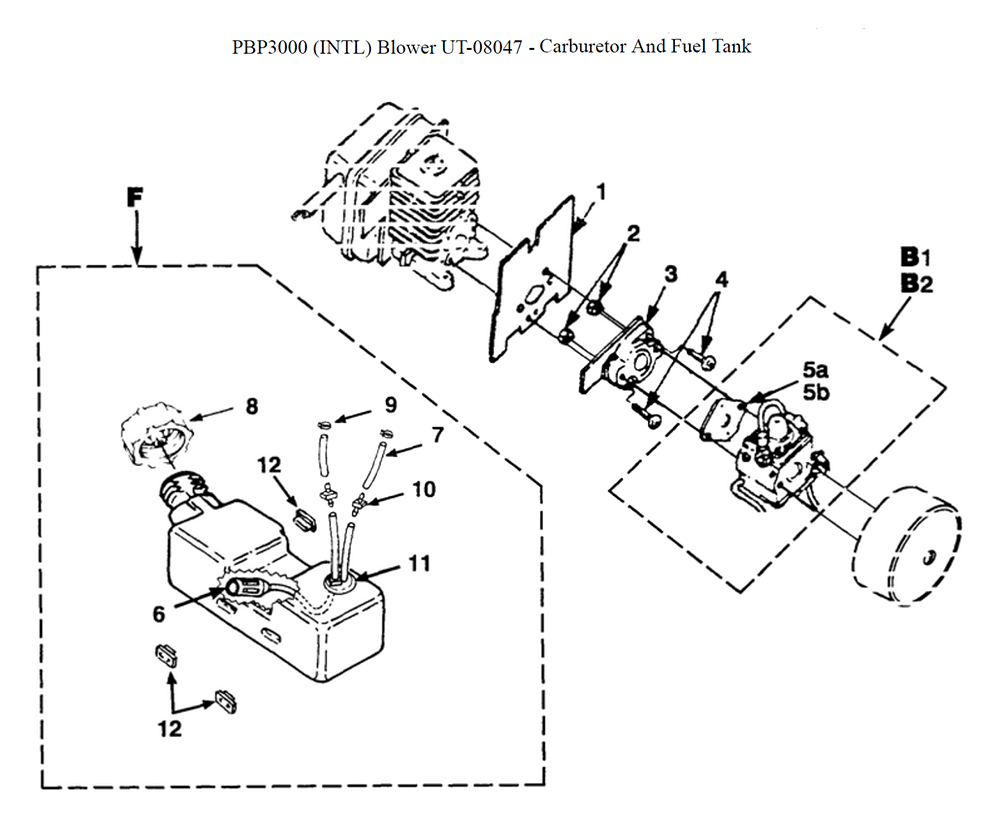 PBP3000 (INTL) Blower UT-08047 - Carburetor And Fuel Tank

F

1
2
3
4
B1
B2
5a
5b
8
9
7
12
10
11
6
12