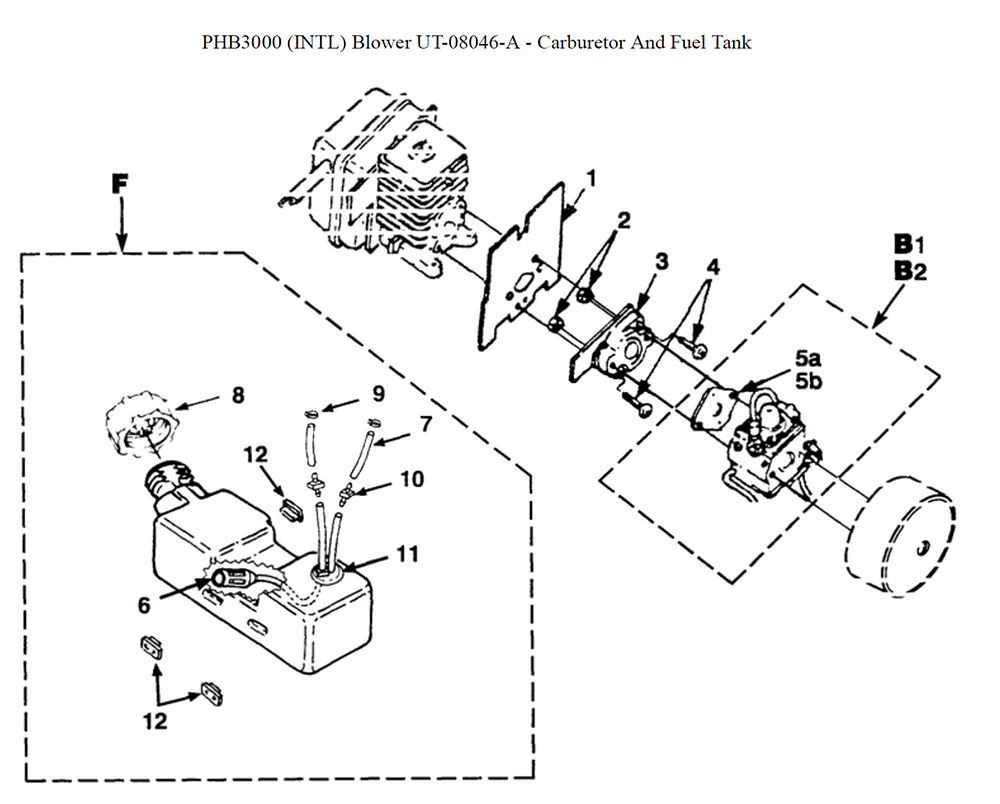 PHB3000 (INTL) Blower UT-08046-A - Carburetor And Fuel Tank

F

1

2

3

4

B1
B2

5a
5b

8

9

7

12

10

11

6

12