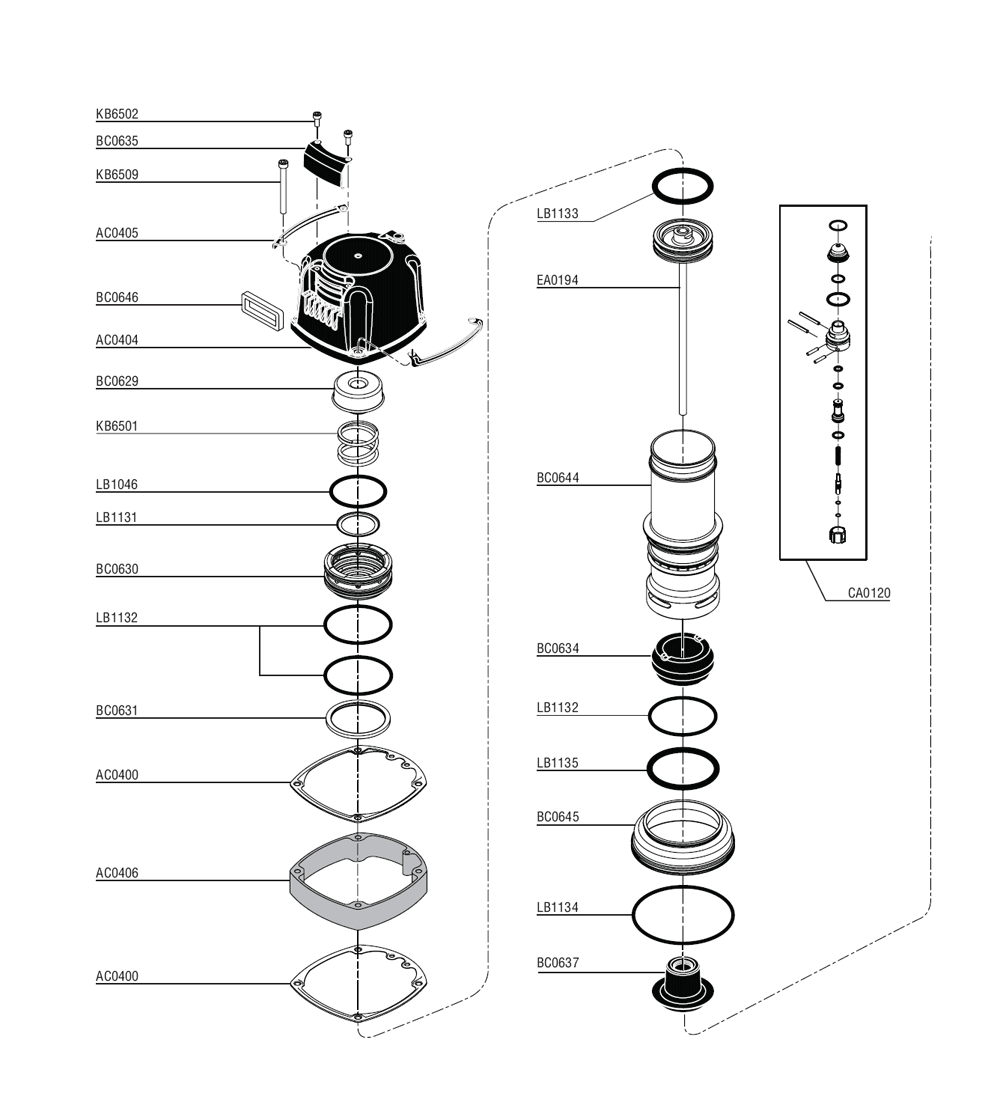 KB6502
BC0635
KB6509
AC0405
BC0646
AC0404
BC0629
KB6501
LB1046
LB1131
BC0630
LB1132
BC0631
AC0400
AC0406
AC0400

LB1133
EA0194
BC0644
BC0634
LB1132
LB1135
BC0645
LB1134
BC0637

CA0120