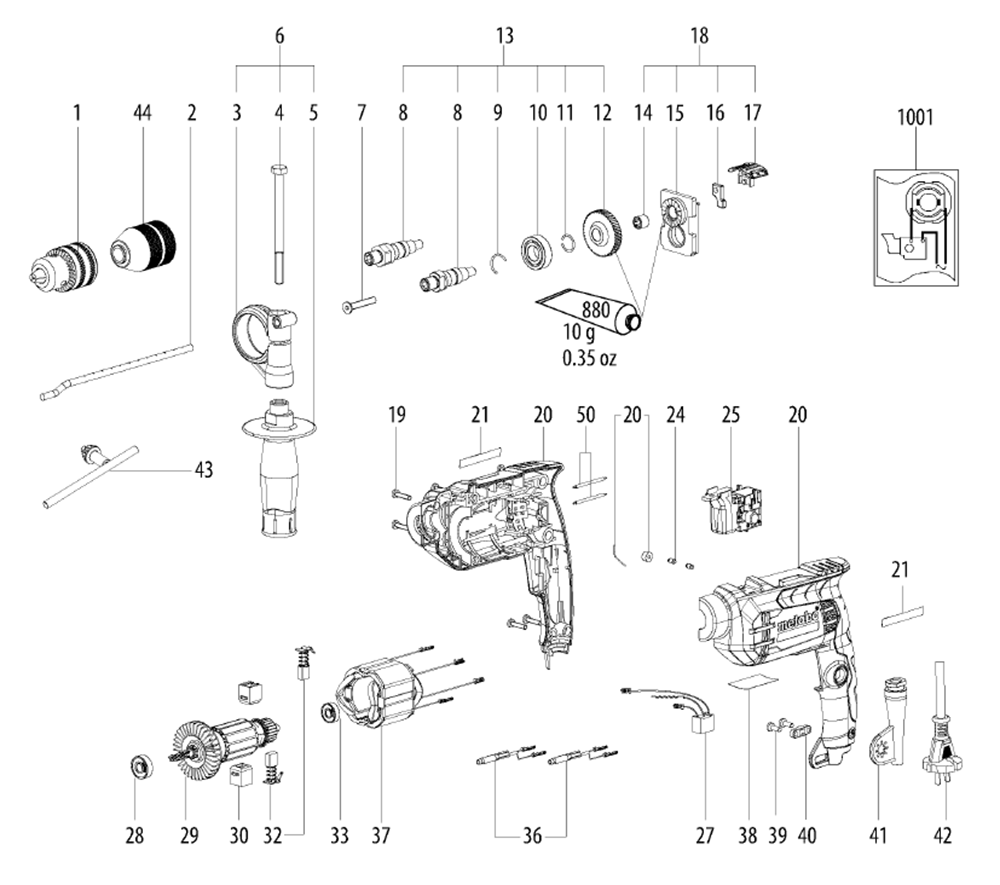 6
13
18
1
44
2
3
4
5
7
8
8
9
10
11
12
14
15
16
17
1001
880
10 g
0.35 oz
43
19
21
20
50
20
24
25
20
21
metabo
28
29
30
32
33
37
36
27
38
39
40
41
42