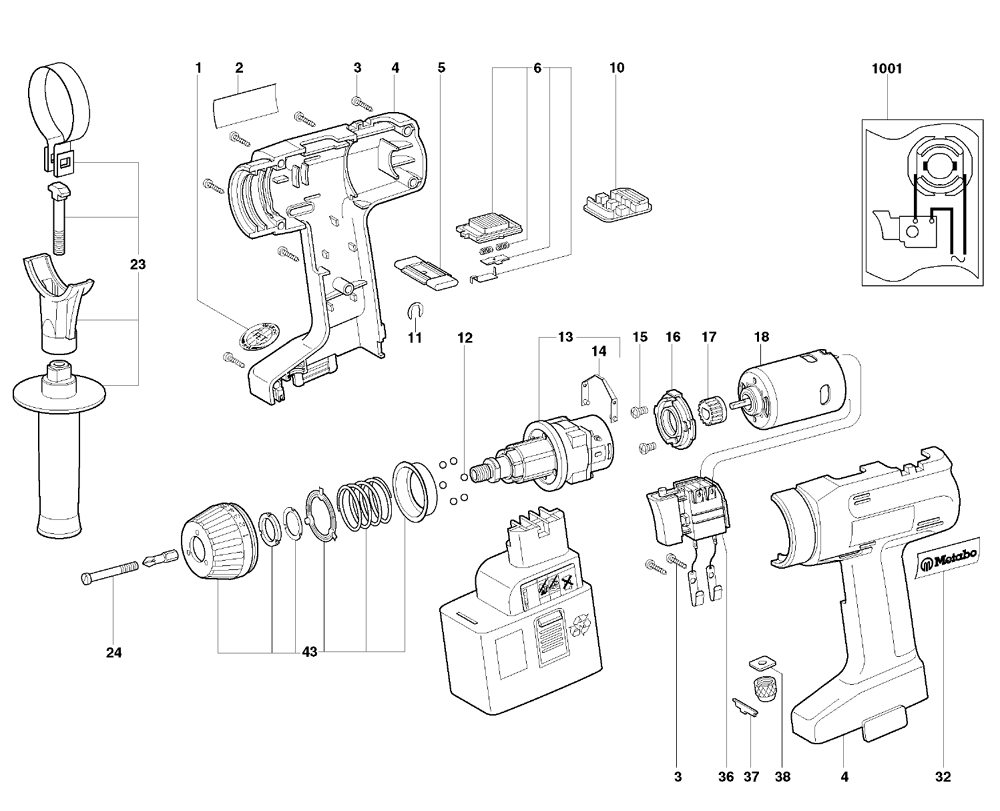 1 2 3 4 5 6 10 1001

23

11 12 13 14 15 16 17 18

Metabo

24 43 3 36 37 38 4 32