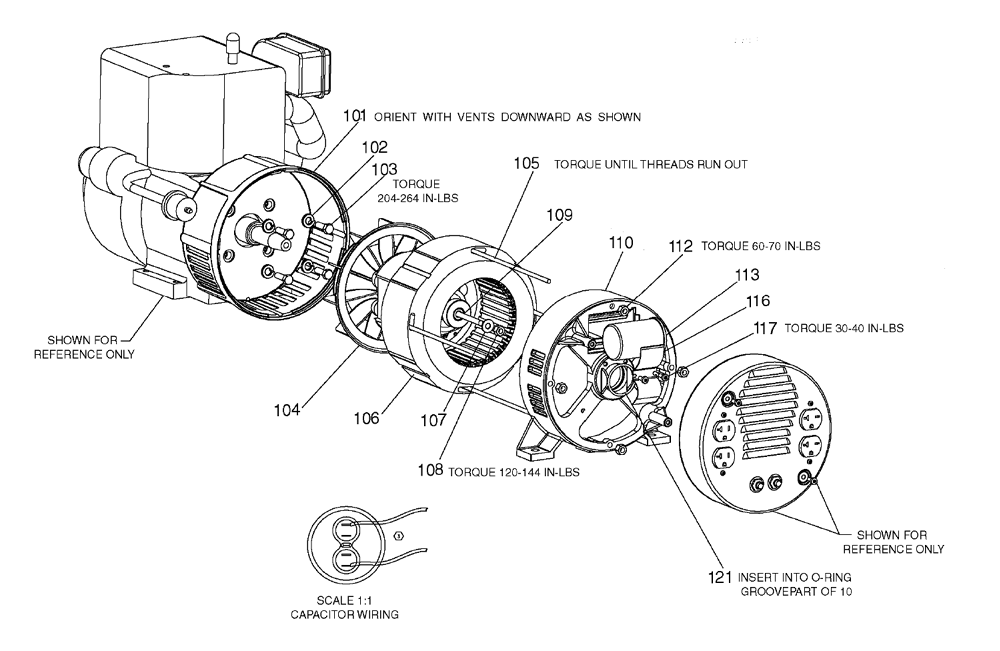 101 ORIENT WITH VENTS DOWNWARD AS SHOWN

102

103 TORQUE 204-264 IN-LBS

105 TORQUE UNTIL THREADS RUN OUT

109

110

112 TORQUE 60-70 IN-LBS

113

116

117 TORQUE 30-40 IN-LBS

SHOWN FOR REFERENCE ONLY

104

106

107

108 TORQUE 120-144 IN-LBS

SHOWN FOR REFERENCE ONLY

121 INSERT INTO O-RING GROOVEPART OF 10

SCALE 1:1
CAPACITOR WIRING