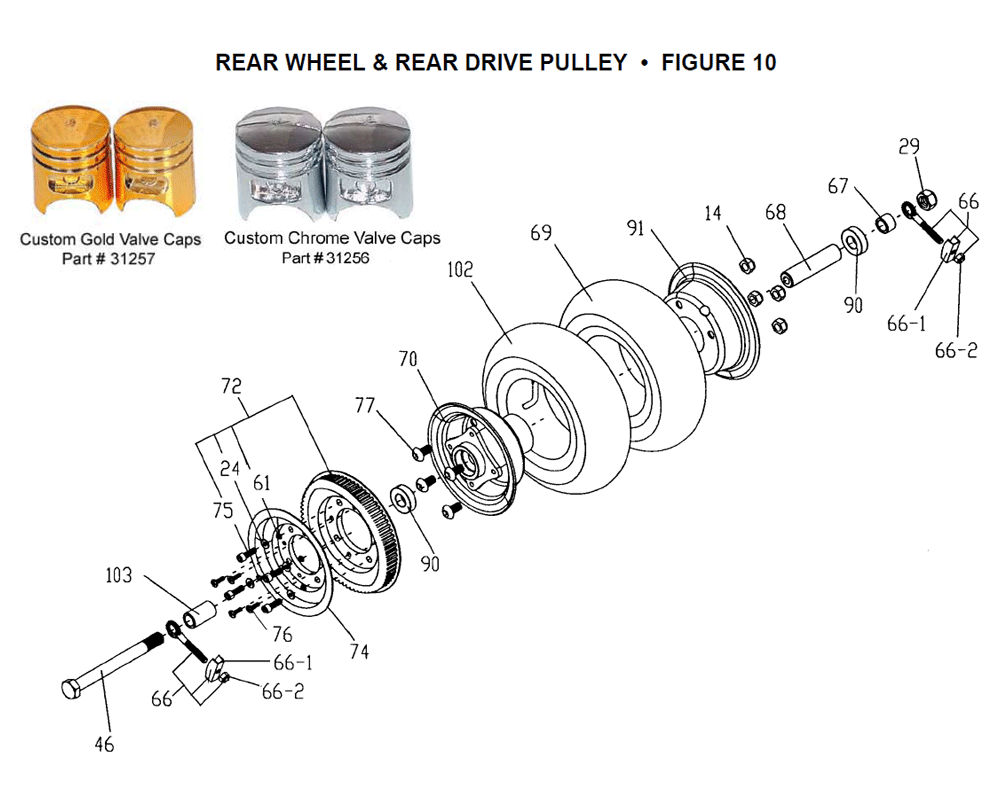 REAR WHEEL & REAR DRIVE PULLEY • FIGURE 10

Custom Gold Valve Caps
Part # 31257

Custom Chrome Valve Caps
Part # 31256

29
67
66
14
68
91
69
90
66-1
66-2
102
70
77
72
24
61
75
90
103
76
74
66-1
66
66-2
46