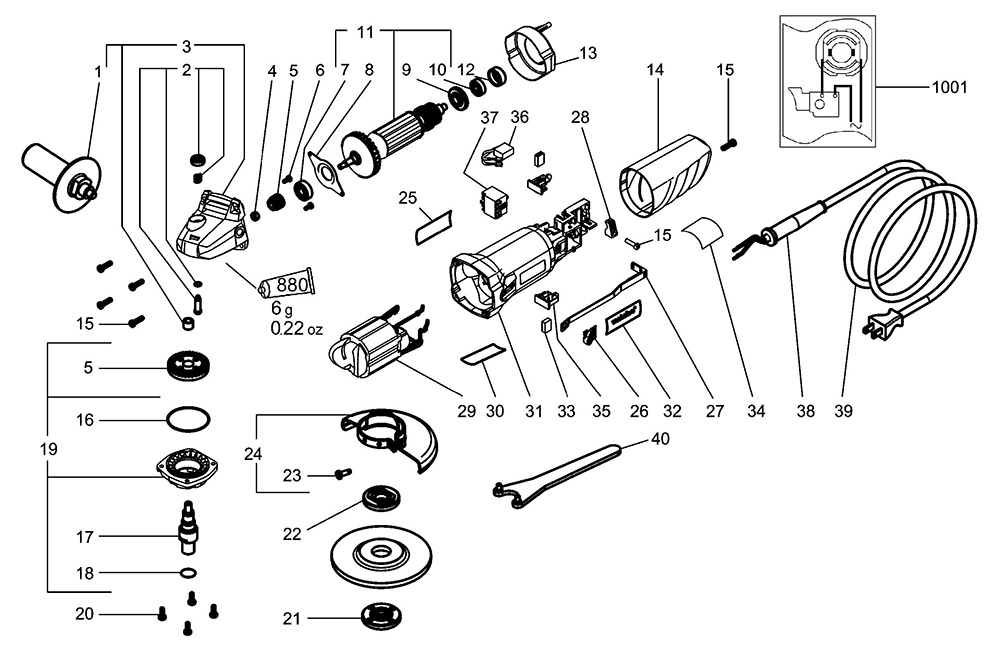 3
1
2
4
5
6
7
8
11
9
10
12
13
14
15
1001
37
36
28
25
15
880
6 g
0.22 oz
15
5
16
19
17
18
20
24
23
22
21
29
30
31
33
35
26
32
27
34
38
39
40